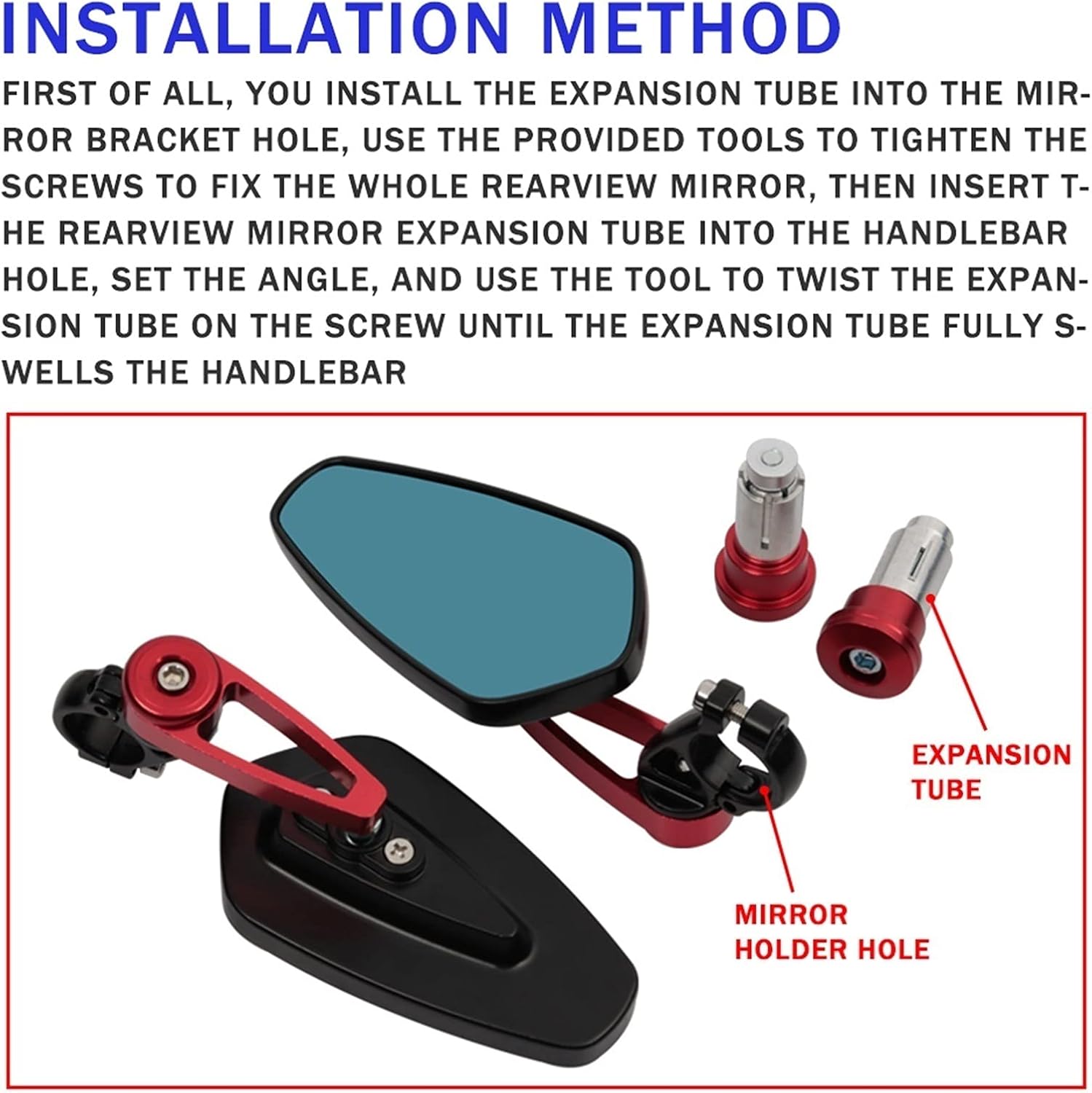 INSTALLATION METHOD

FIRST OF ALL, YOU INSTALL THE EXPANSION TUBE INTO THE MIRROR BRACKET HOLE, USE THE PROVIDED TOOLS TO TIGHTEN THE SCREWS TO FIX THE WHOLE REARVIEW MIRROR, THEN INSERT THE REARVIEW MIRROR EXPANSION TUBE INTO THE HANDLEBAR HOLE, SET THE ANGLE, AND USE THE TOOL TO TWIST THE EXPANSION TUBE ON THE SCREW UNTIL THE EXPANSION TUBE FULLY SWELLS THE HANDLEBAR

EXPANSION TUBE

MIRROR HOLDER HOLE