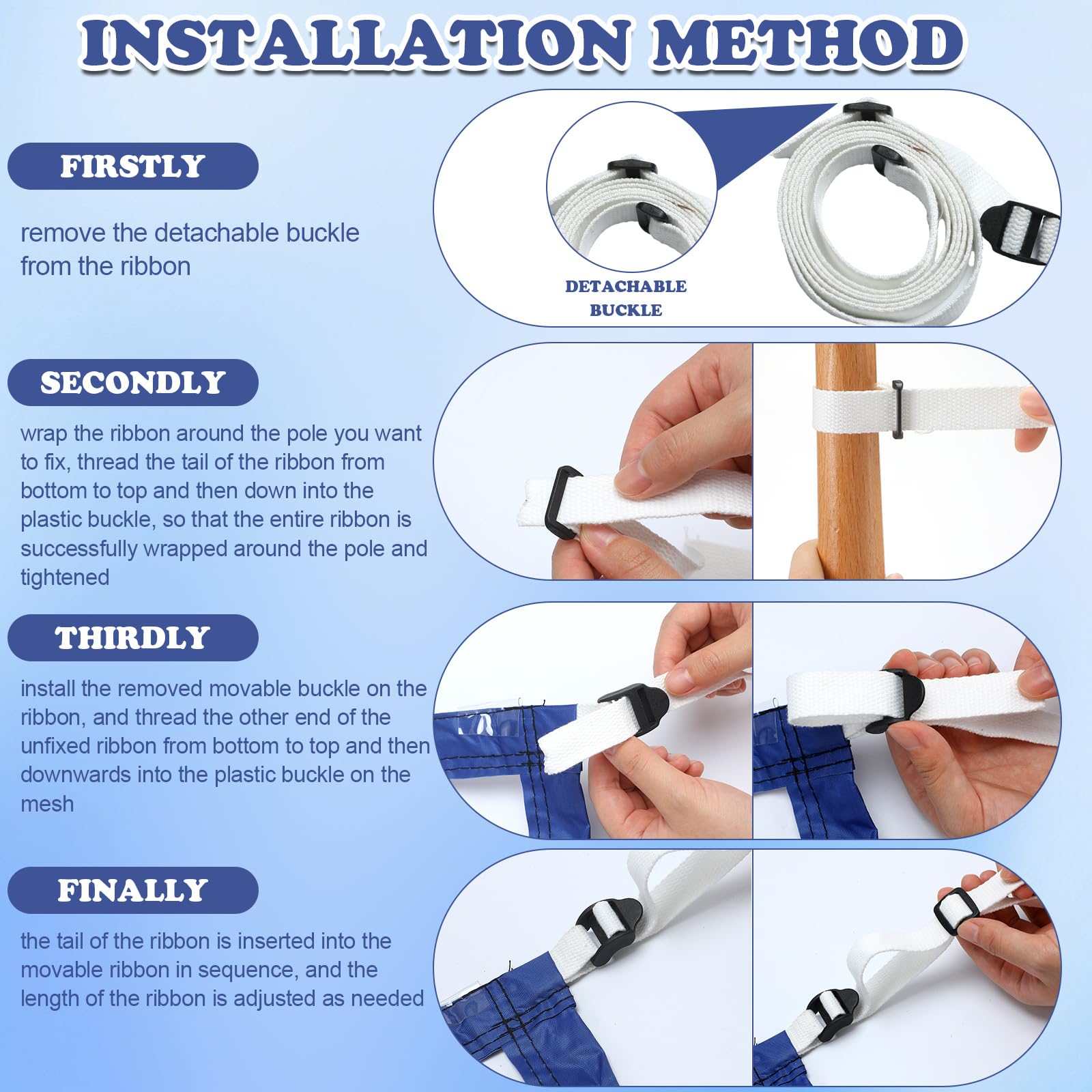 INSTALLATION METHOD

FIRSTLY

remove the detachable buckle from the ribbon

DETACHABLE BUCKLE

SECONDLY

wrap the ribbon around the pole you want to fix, thread the tail of the ribbon from bottom to top and then down into the plastic buckle, so that the entire ribbon is successfully wrapped around the pole and tightened

THIRDLY

install the removed movable buckle on the ribbon, and thread the other end of the unfixed ribbon from bottom to top and then downwards into the plastic buckle on the mesh

FINALLY

the tail of the ribbon is inserted into the movable ribbon in sequence, and the length of the ribbon is adjusted as needed