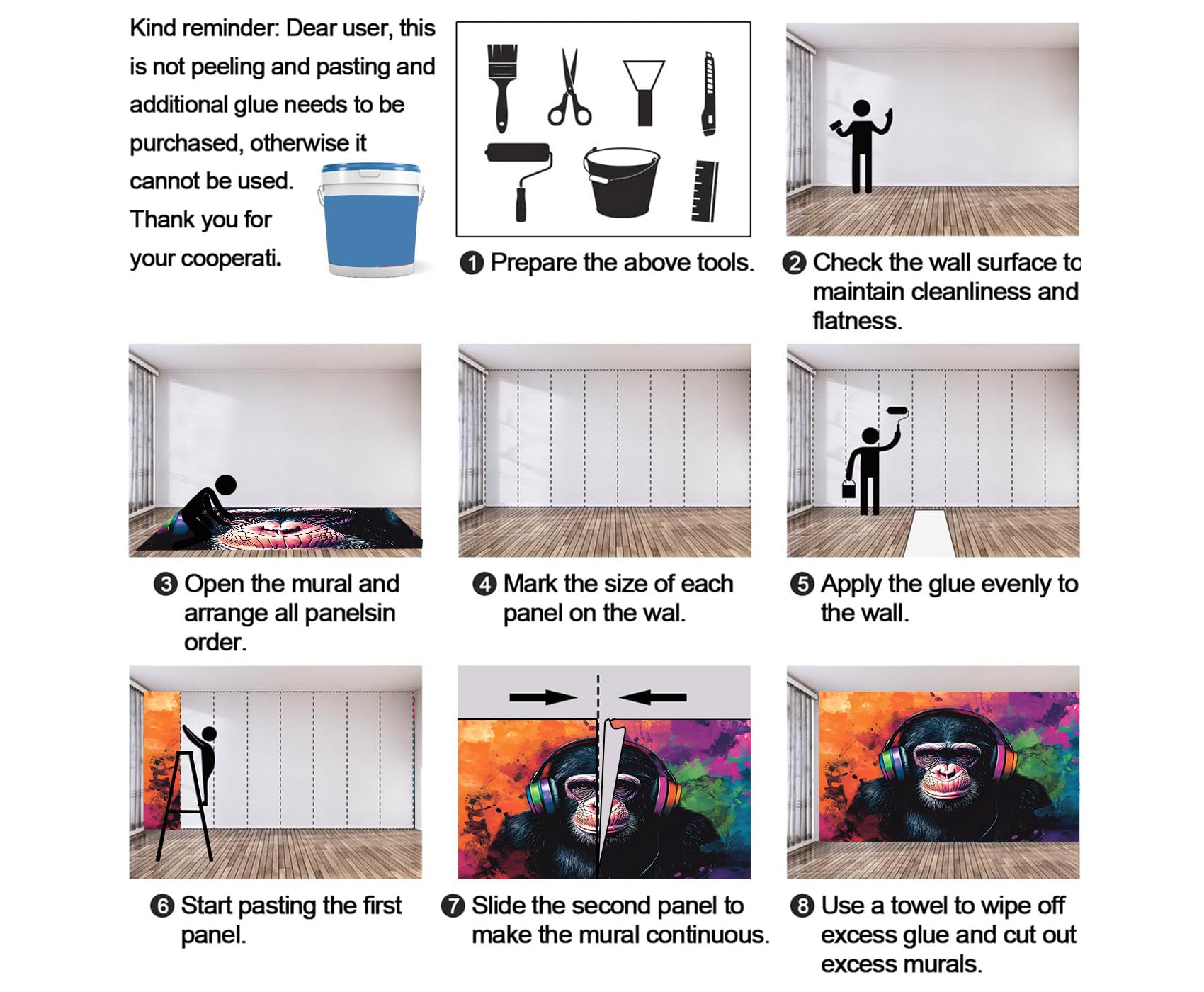 Kind reminder: Dear user, this is not peeling and pasting and additional glue needs to be purchased, otherwise it cannot be used. Thank you for your cooperati.

❶ Prepare the above tools.

❷ Check the wall surface to maintain cleanliness and flatness.

❸ Open the mural and arrange all panelsin order.

❹ Mark the size of each panel on the wal.

❺ Apply the glue evenly to the wall.

❻ Start pasting the first panel.

❼ Slide the second panel to make the mural continuous.

❽ Use a towel to wipe off excess glue and cut out excess murals.