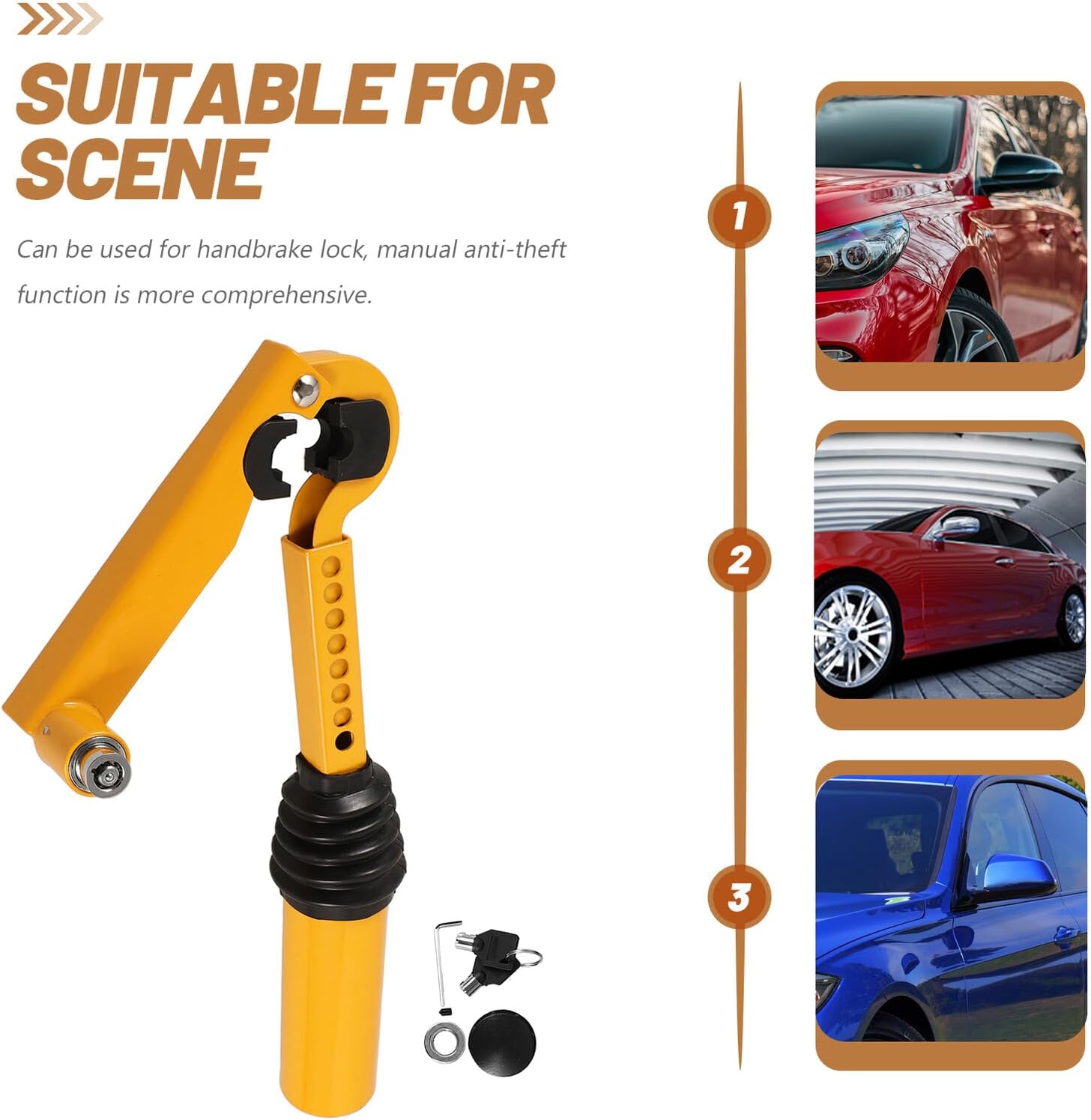 SUITABLE FOR SCENE

Can be used for handbrake lock, manual anti-theft function is more comprehensive.

1

2

3