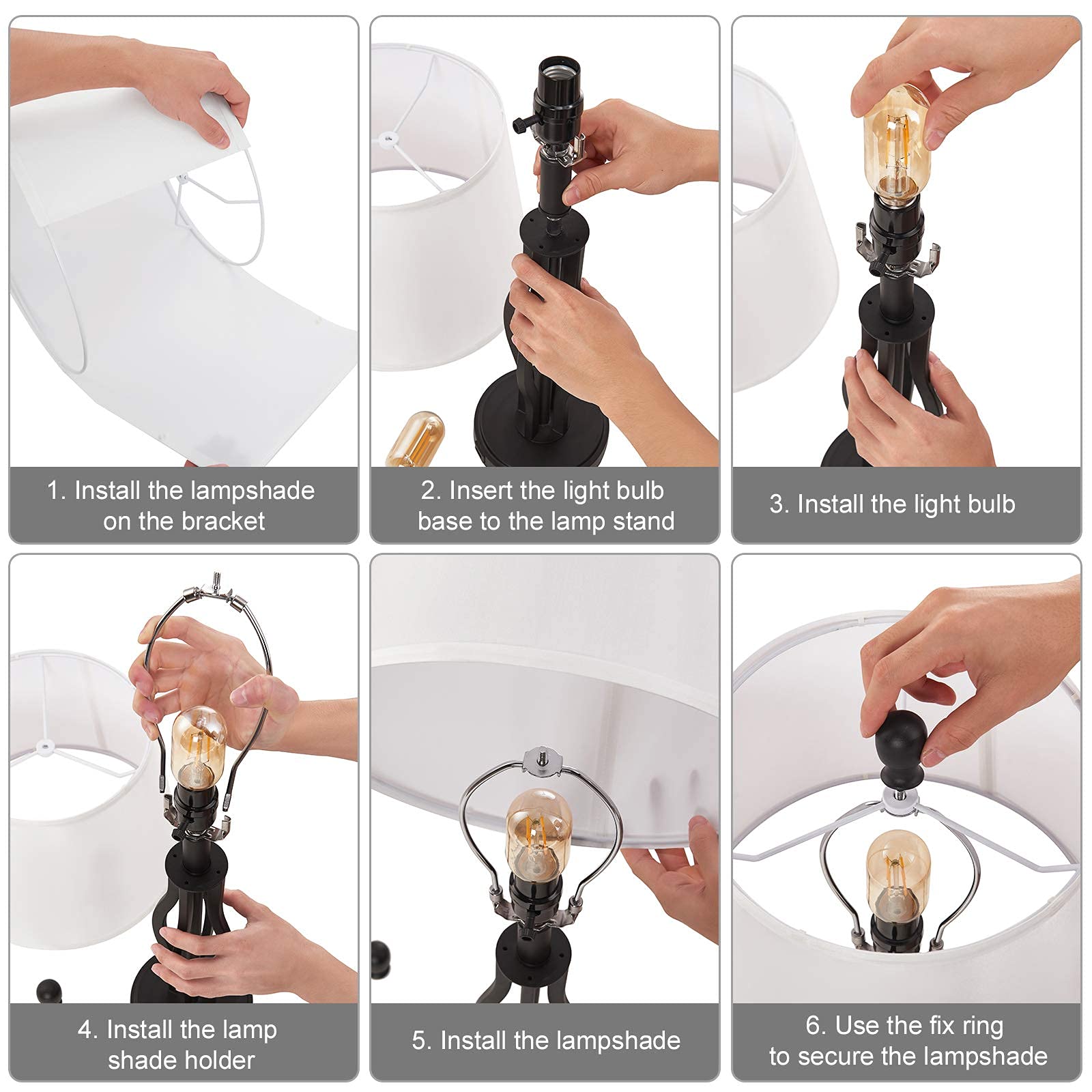 1. Install the lampshade on the bracket

2. Insert the light bulb base to the lamp stand

3. Install the light bulb

4. Install the lamp shade holder

5. Install the lampshade

6. Use the fix ring to secure the lampshade