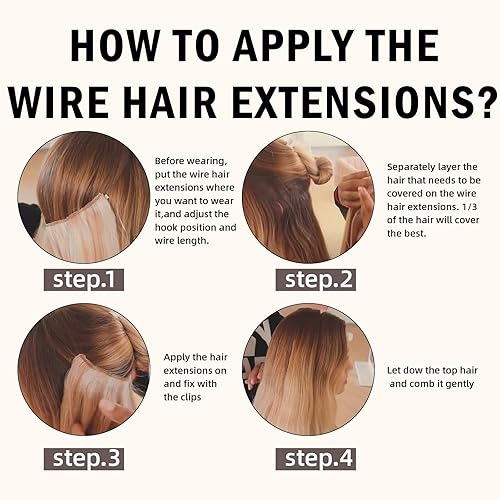 HOW TO APPLY THE WIRE HAIR EXTENSIONS?

Before wearing, put the wire hair extensions where you want to wear it,and adjust the hook position and wire length.

step.1

Separately layer the hair that needs to be covered on the wire hair extensions. 1/3 of the hair will cover the best.

step.2

Apply the hair extensions on and fix with the clips

step.3

Let dow the top hair and comb it gently

step.4