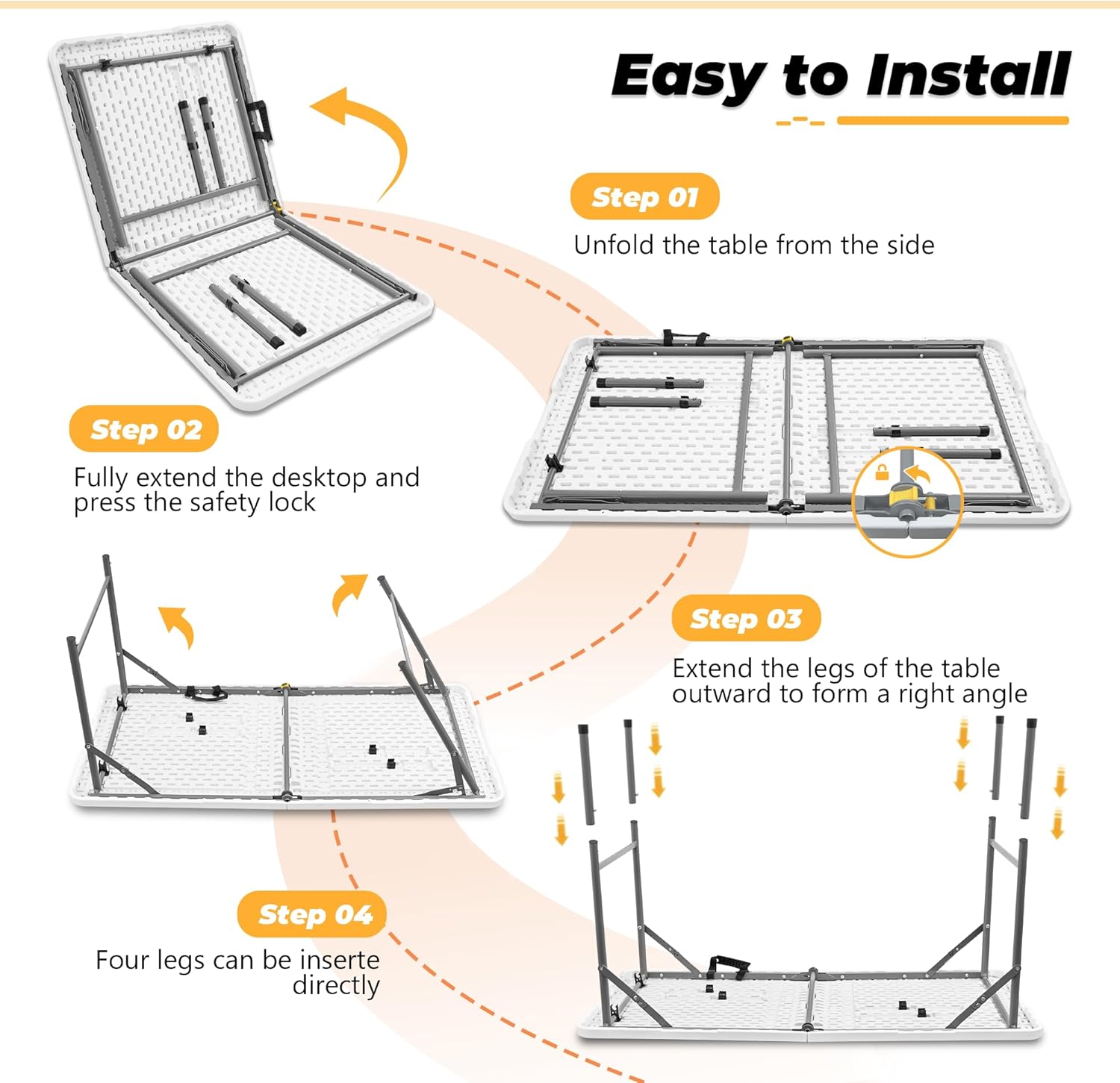 Easy to Install

Step 01

Unfold the table from the side

Step 02

Fully extend the desktop and press the safety lock

Step 03

Extend the legs of the table outward to form a right angle

Step 04

Four legs can be inserte directly