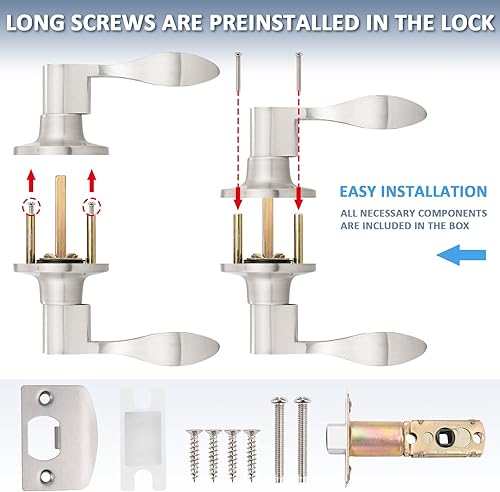 LONG SCREWS ARE PREINSTALLED IN THE LOCK

EASY INSTALLATION

ALL NECESSARY COMPONENTS ARE INCLUDED IN THE BOX