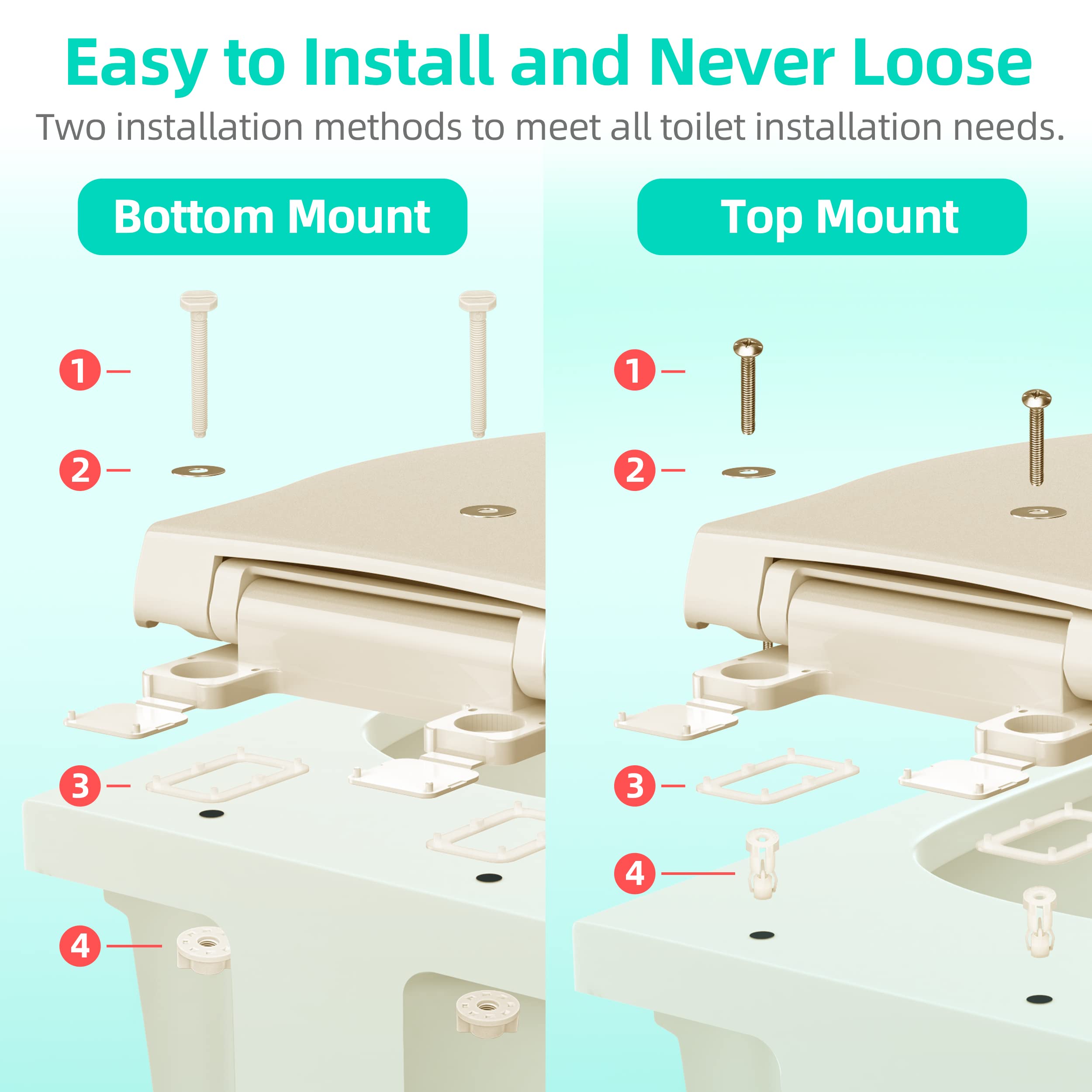 Easy to Install and Never Loose
Two installation methods to meet all toilet installation needs.

Bottom Mount

1
2
3
4

Top Mount

1
2
3
4