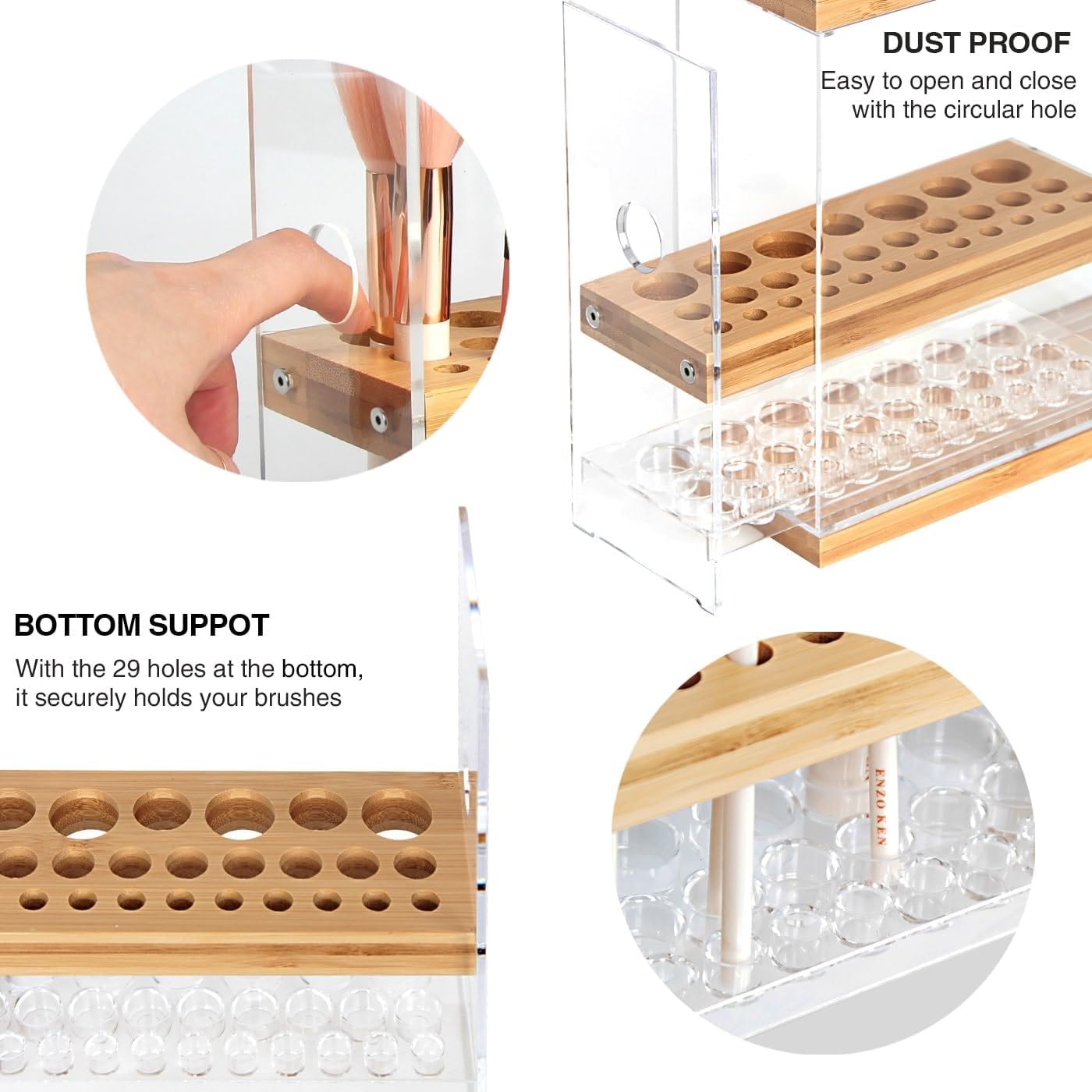 DUST PROOF
Easy to open and close with the circular hole

BOTTOM SUPPOT
With the 29 holes at the bottom, it securely holds your brushes

ENZO KEN