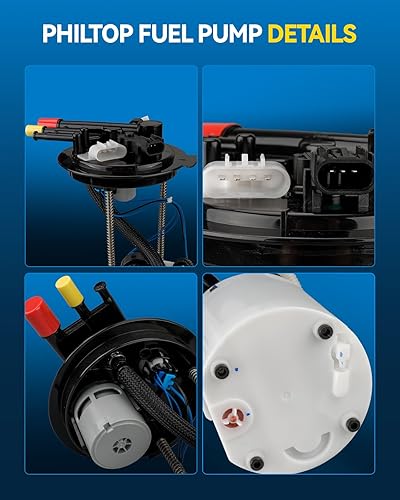 PHILTOP FUEL PUMP DETAILS