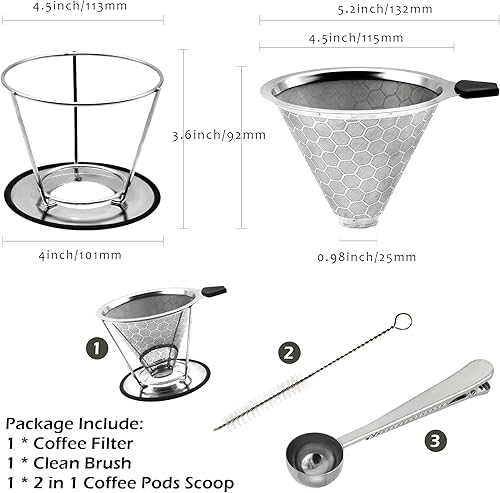 4.5inch/113mm

5.2inch/132mm

4.5inch/115mm

3.6inch/92mm

4inch/101mm

0.98inch/25mm

1

2

3

Package Include:
1 * Coffee Filter
1 * Clean Brush
1 * 2 in 1 Coffee Pods Scoop