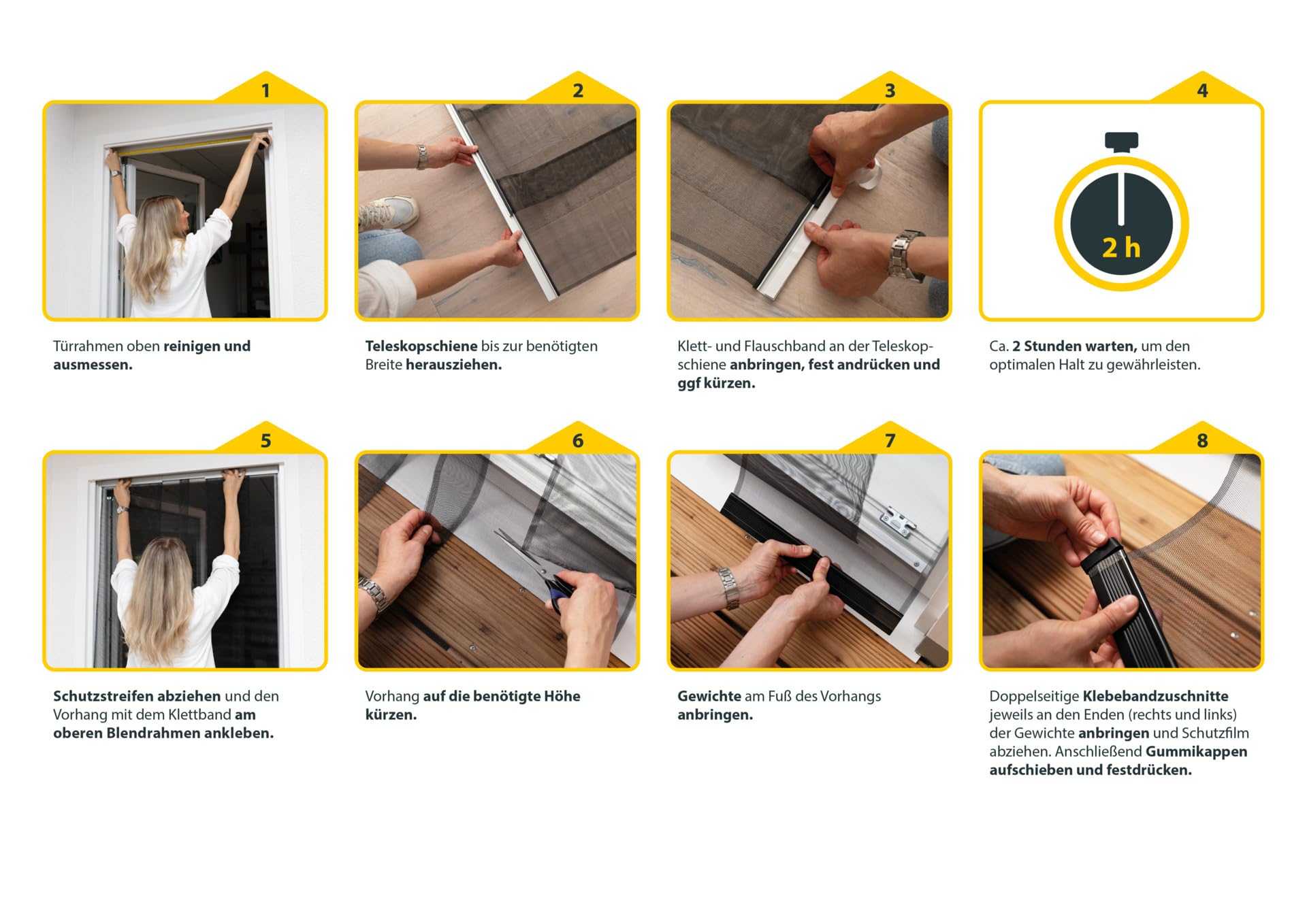 1

Türrahmen oben reinigen und ausmessen.

2

Teleskopschiene bis zur benötigten Breite herausziehen.

3

Klett- und Flauschband an der Teleskopschiene anbringen, fest andrücken und ggf kürzen.

4

2 h

Ca. 2 Stunden warten, um den optimalen Halt zu gewährleisten.

5

Schutzstreifen abziehen und den Vorhang mit dem Klettband am oberen Blendrahmen ankleben.

6

Vorhang auf die benötigte Höhe kürzen.

7

Gewichte am Fuß des Vorhangs anbringen.

8

Doppelseitige Klebebandzuschnitte jeweils an den Enden (rechts und links) der Gewichte anbringen und Schutzfilm abziehen. Anschließend Gummikappen aufschieben und festdrücken.