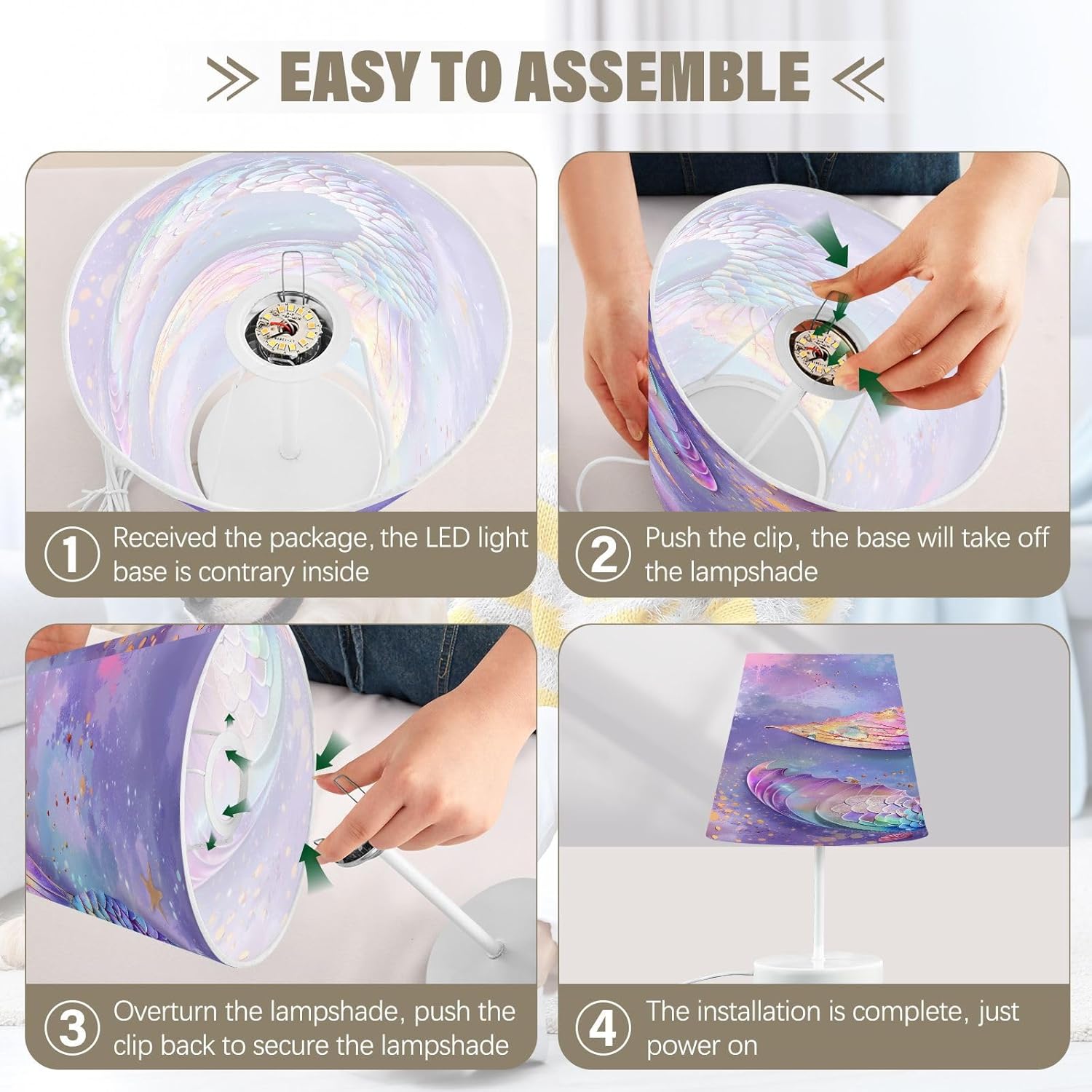 EASY TO ASSEMBLE

1 Received the package, the LED light base is contrary inside

2 Push the clip, the base will take off the lampshade

3 Overturn the lampshade, push the clip back to secure the lampshade

4 The installation is complete, just power on