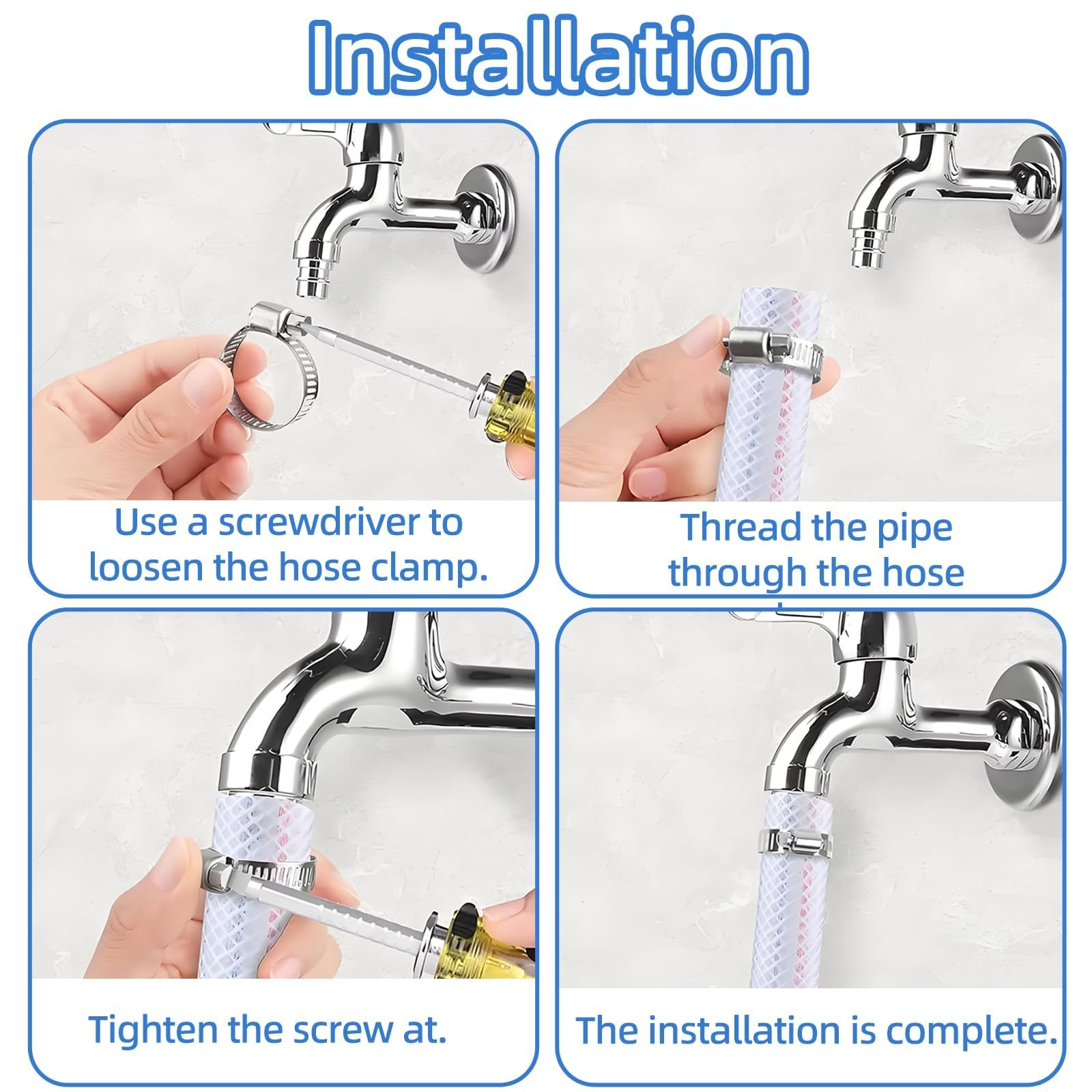 Installation

Use a screwdriver to loosen the hose clamp.

Thread the pipe through the hose

Tighten the screw at.

The installation is complete.