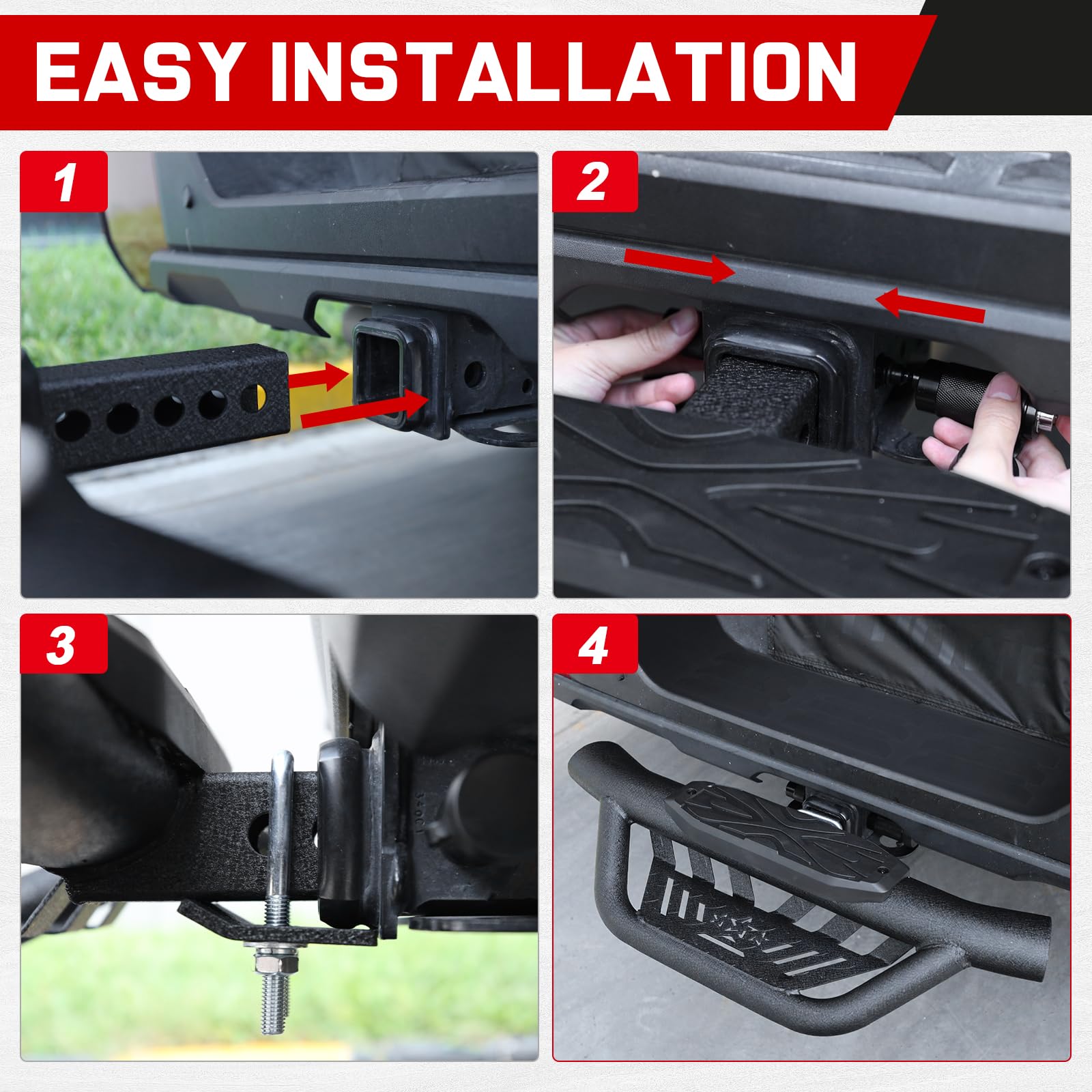 EASY INSTALLATION

1

2

3

4