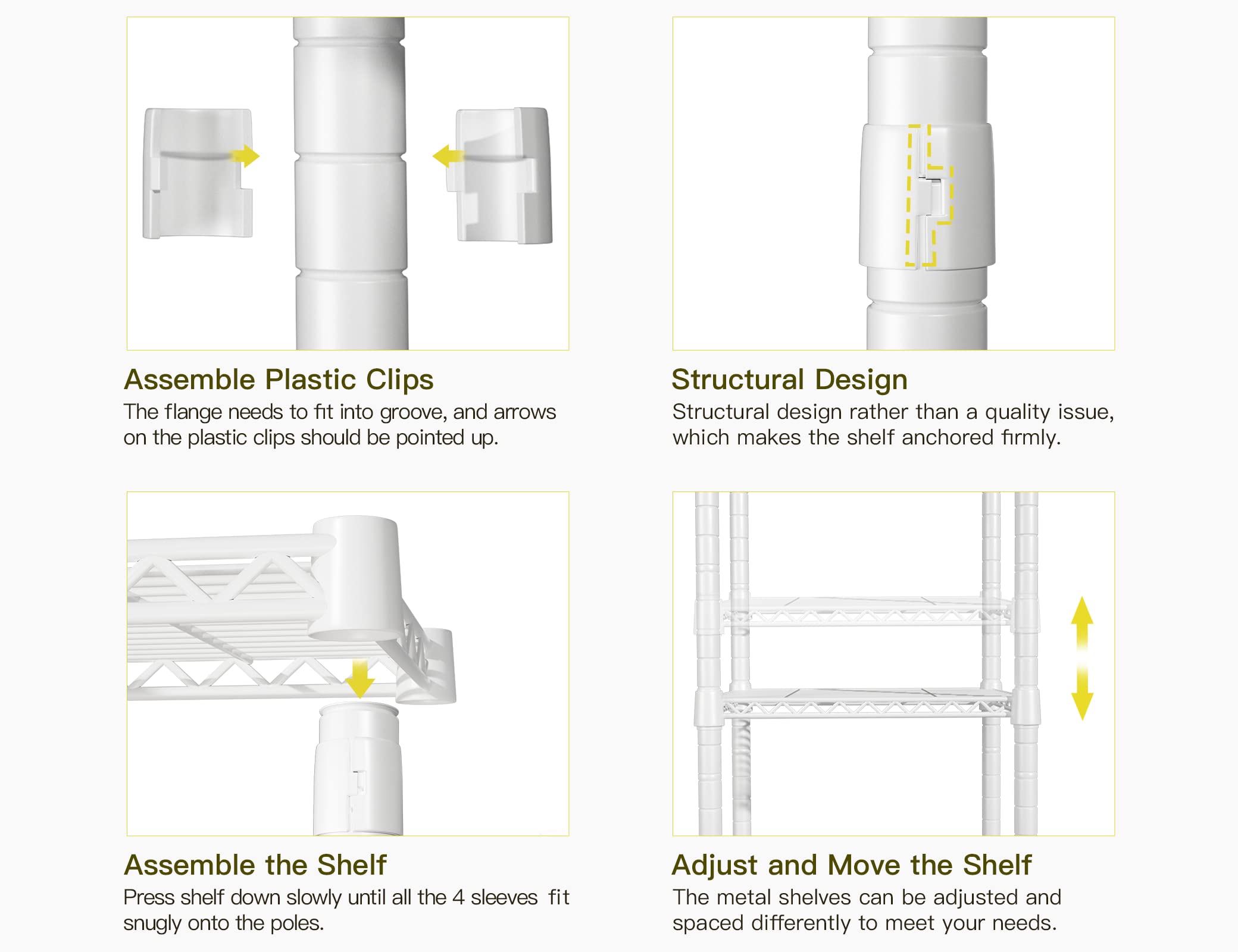 Assemble Plastic Clips
The flange needs to fit into groove, and arrows on the plastic clips should be pointed up.

Structural Design
Structural design rather than a quality issue, which makes the shelf anchored firmly.

Assemble the Shelf
Press shelf down slowly until all the 4 sleeves fit snugly onto the poles.

Adjust and Move the Shelf
The metal shelves can be adjusted and spaced differently to meet your needs.