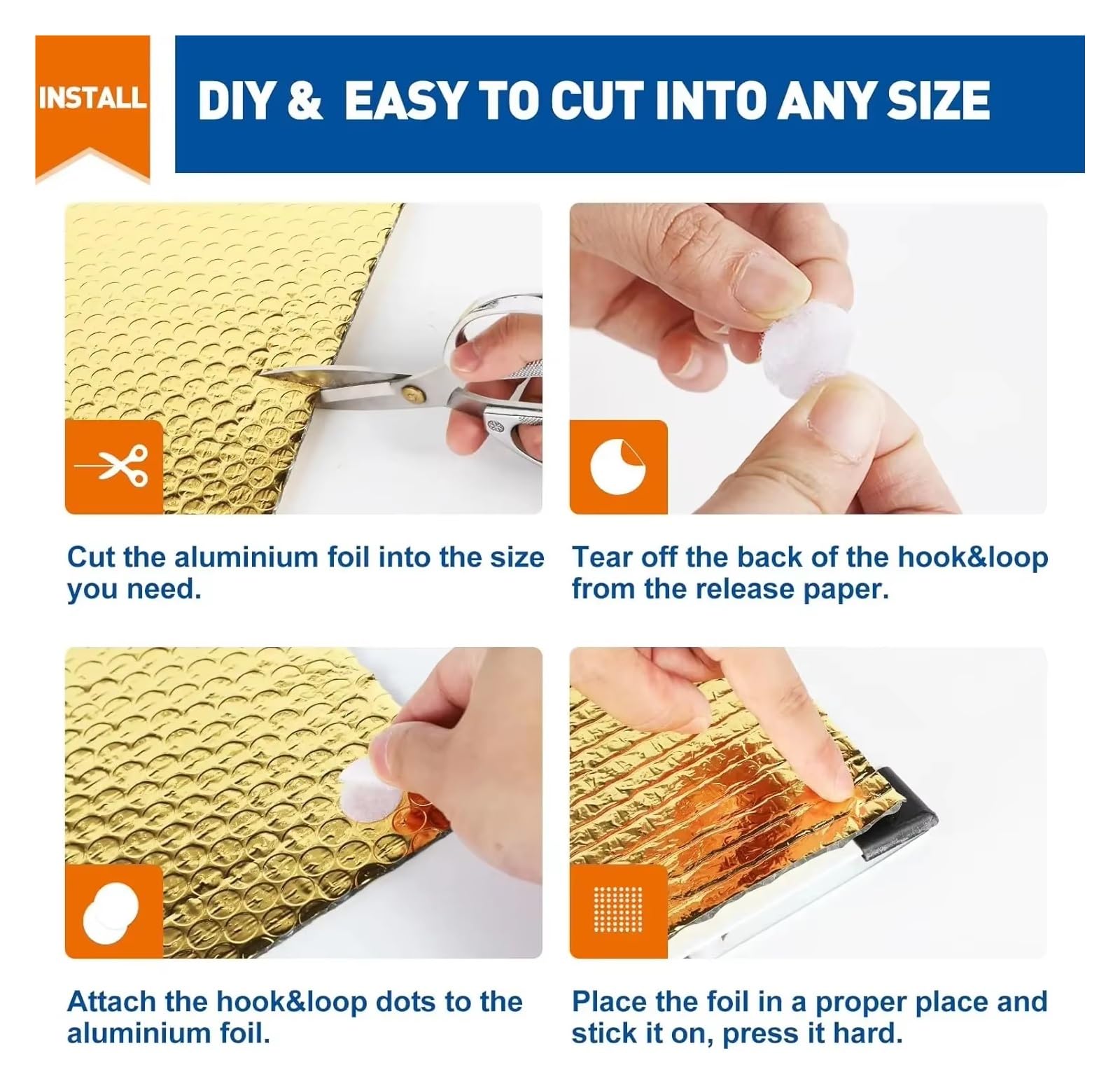 INSTALL

DIY & EASY TO CUT INTO ANY SIZE

Cut the aluminium foil into the size you need.

Tear off the back of the hook&loop from the release paper.

Attach the hook&loop dots to the aluminium foil.

Place the foil in a proper place and stick it on, press it hard.