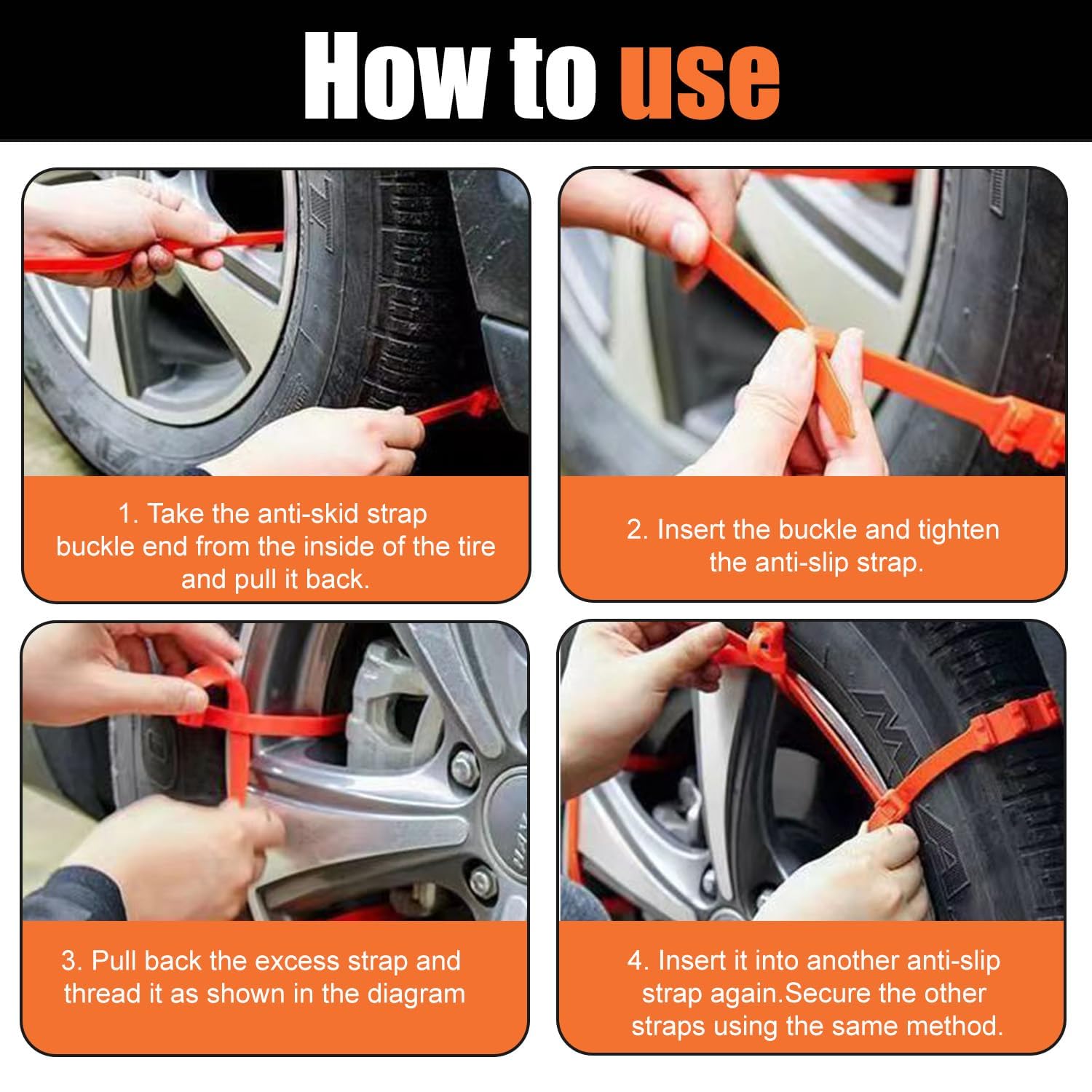 How to use

1. Take the anti-skid strap buckle end from the inside of the tire and pull it back.

2. Insert the buckle and tighten the anti-slip strap.

3. Pull back the excess strap and thread it as shown in the diagram

4. Insert it into another anti-slip strap again.Secure the other straps using the same method.