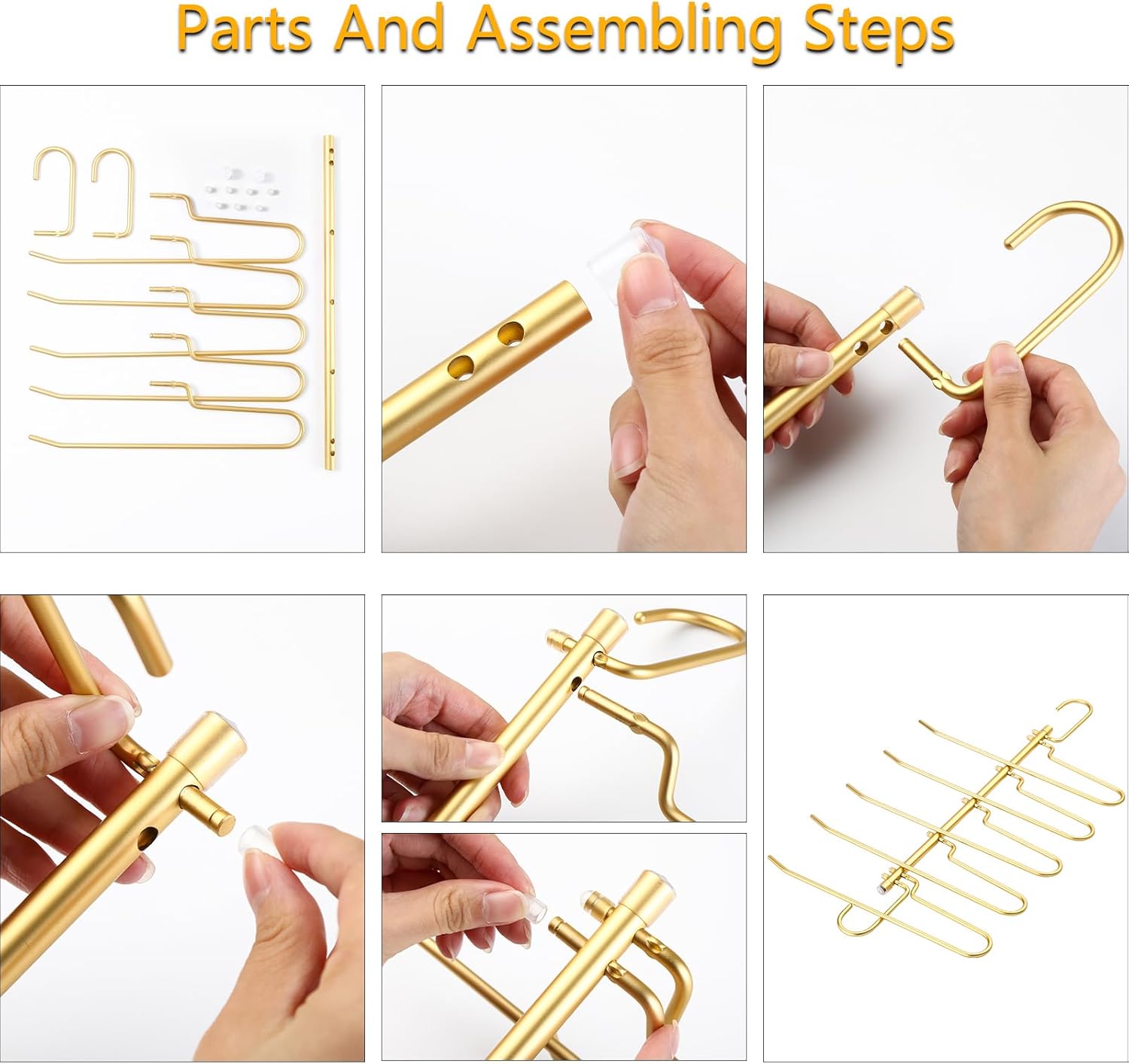 Parts And Assembling Steps