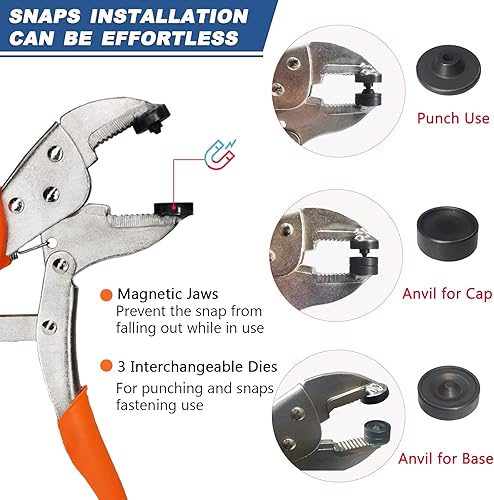 SNAPS INSTALLATION CAN BE EFFORTLESS

Magnetic Jaws
Prevent the snap from falling out while in use

3 Interchangeable Dies
For punching and snaps fastening use

Punch Use

Anvil for Cap

Anvil for Base