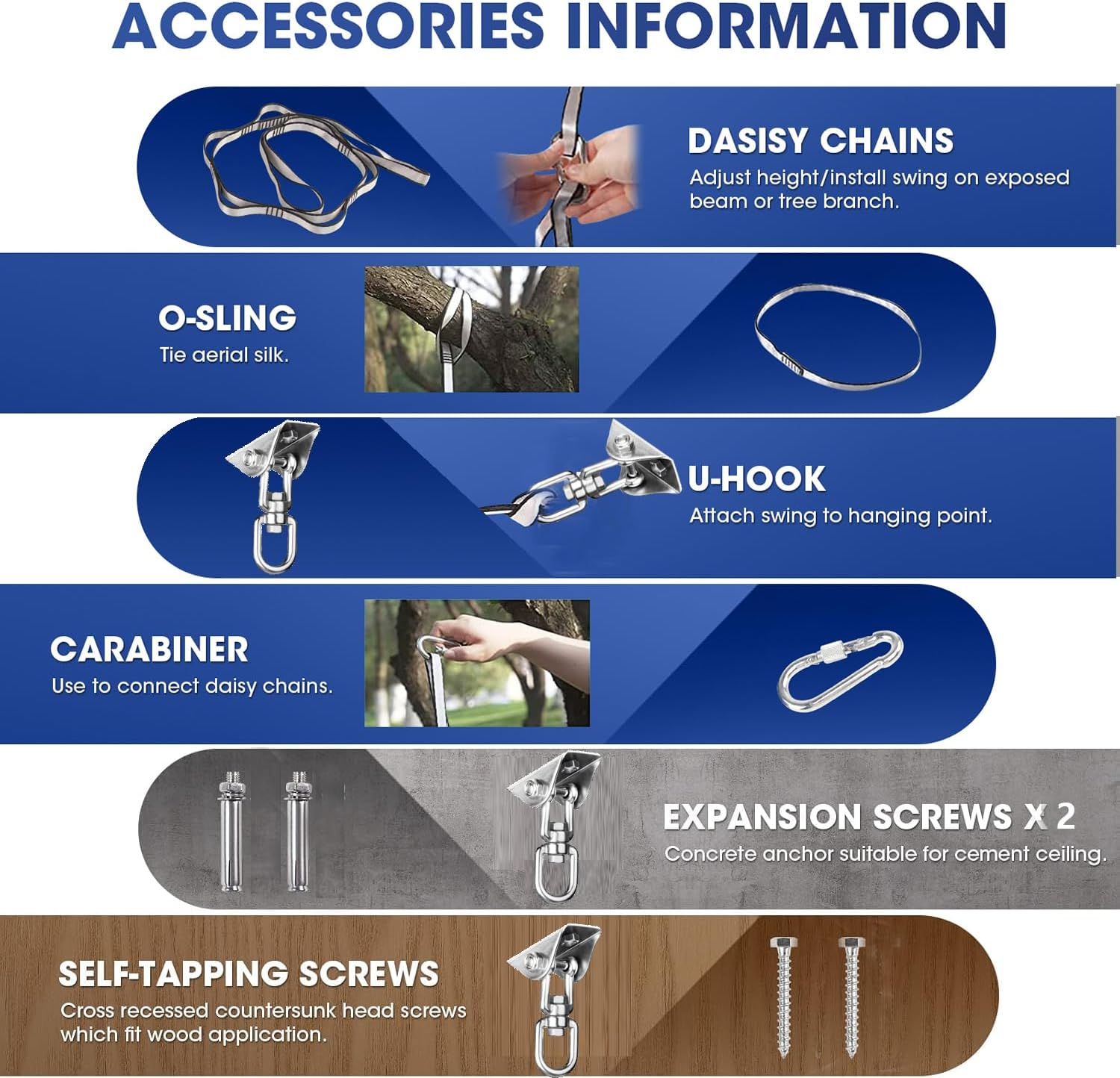 ACCESSORIES INFORMATION

DASISY CHAINS
Adjust height/install swing on exposed beam or tree branch.

O-SLING
Tie aerial silk.

U-HOOK
Attach swing to hanging point.

CARABINER
Use to connect daisy chains.

EXPANSION SCREWS X 2
Concrete anchor suitable for cement ceiling.

SELF-TAPPING SCREWS
Cross recessed countersunk head screws which fit wood application.