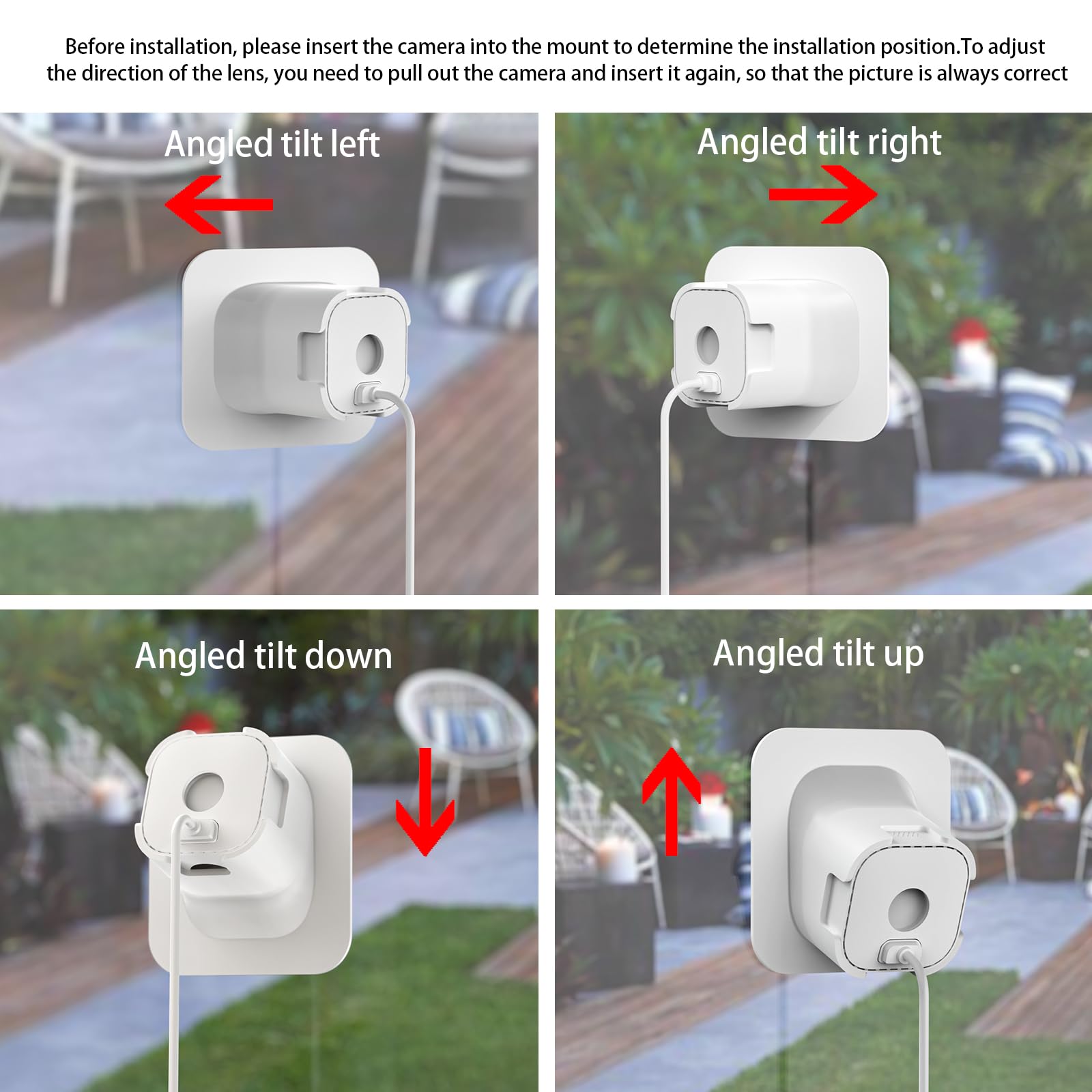 Before installation, please insert the camera into the mount to determine the installation position.To adjust the direction of the lens, you need to pull out the camera and insert it again, so that the picture is always correct

Angled tilt left

Angled tilt right

Angled tilt down

Angled tilt up