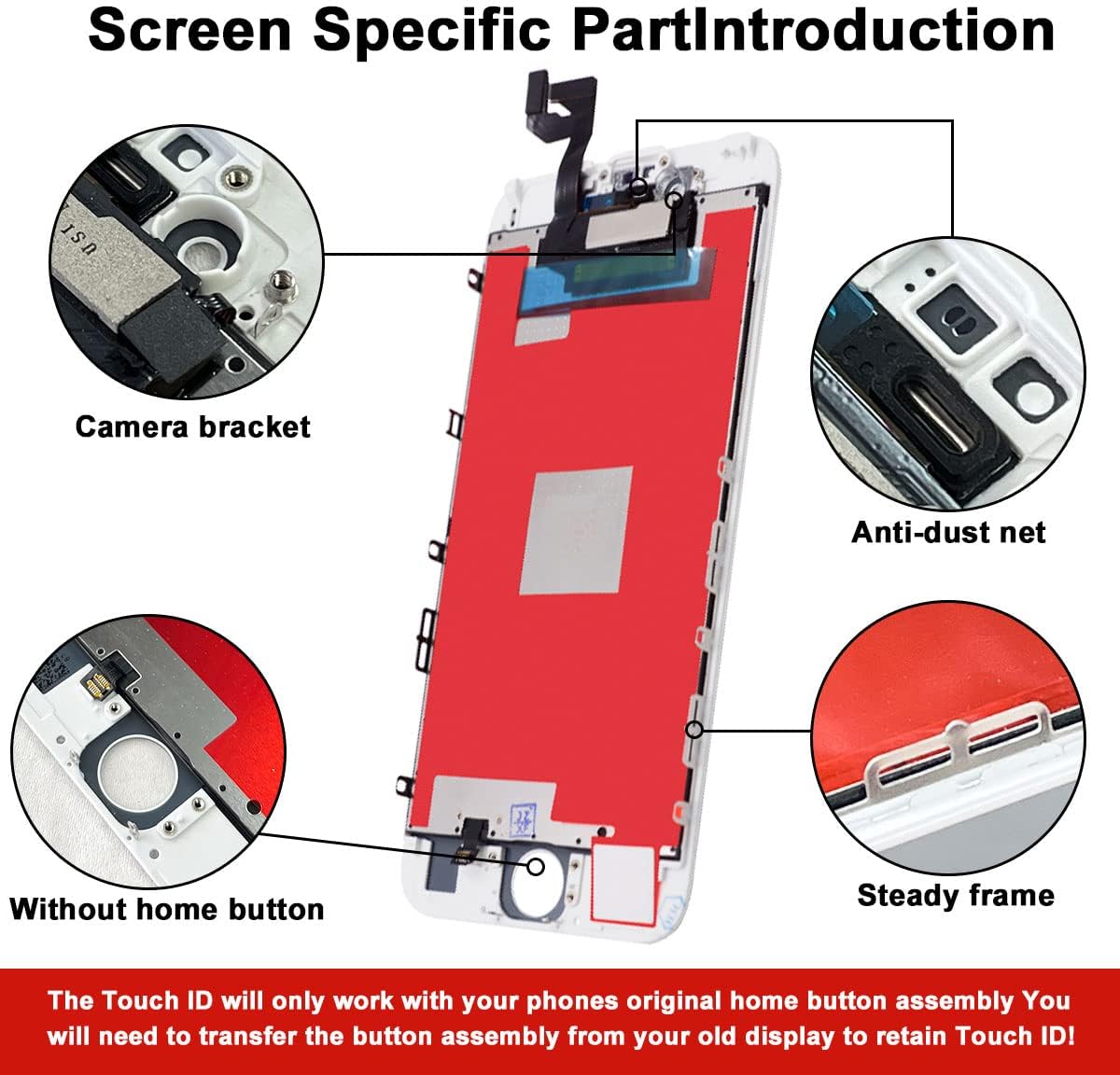 Screen Specific PartIntroduction

Camera bracket

Anti-dust net

Without home button

Steady frame

The Touch ID will only work with your phones original home button assembly You will need to transfer the button assembly from your old display to retain Touch ID!