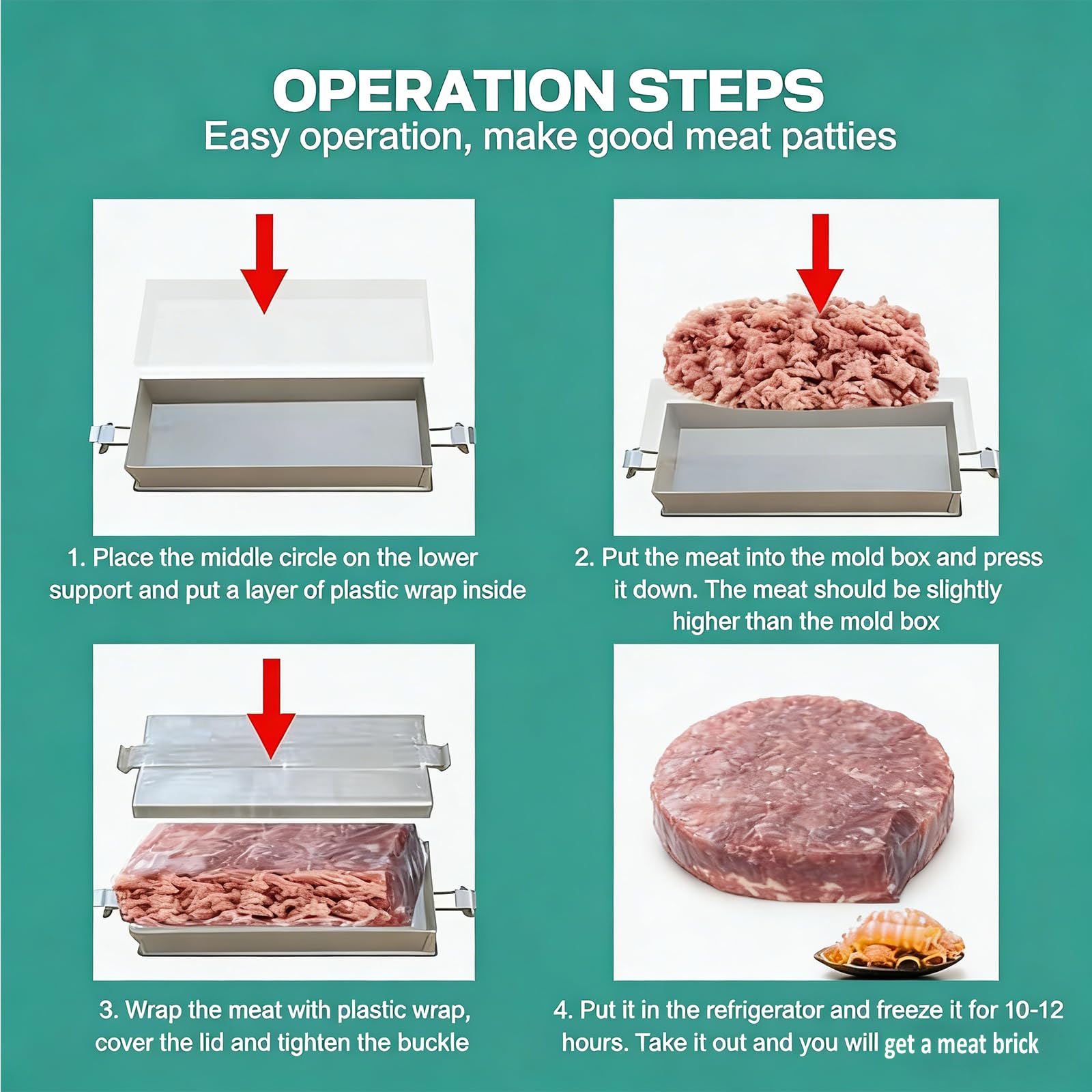 OPERATION STEPS
Easy operation, make good meat patties

1. Place the middle circle on the lower support and put a layer of plastic wrap inside

2. Put the meat into the mold box and press it down. The meat should be slightly higher than the mold box

3. Wrap the meat with plastic wrap, cover the lid and tighten the buckle

4. Put it in the refrigerator and freeze it for 10-12 hours. Take it out and you will get a meat brick