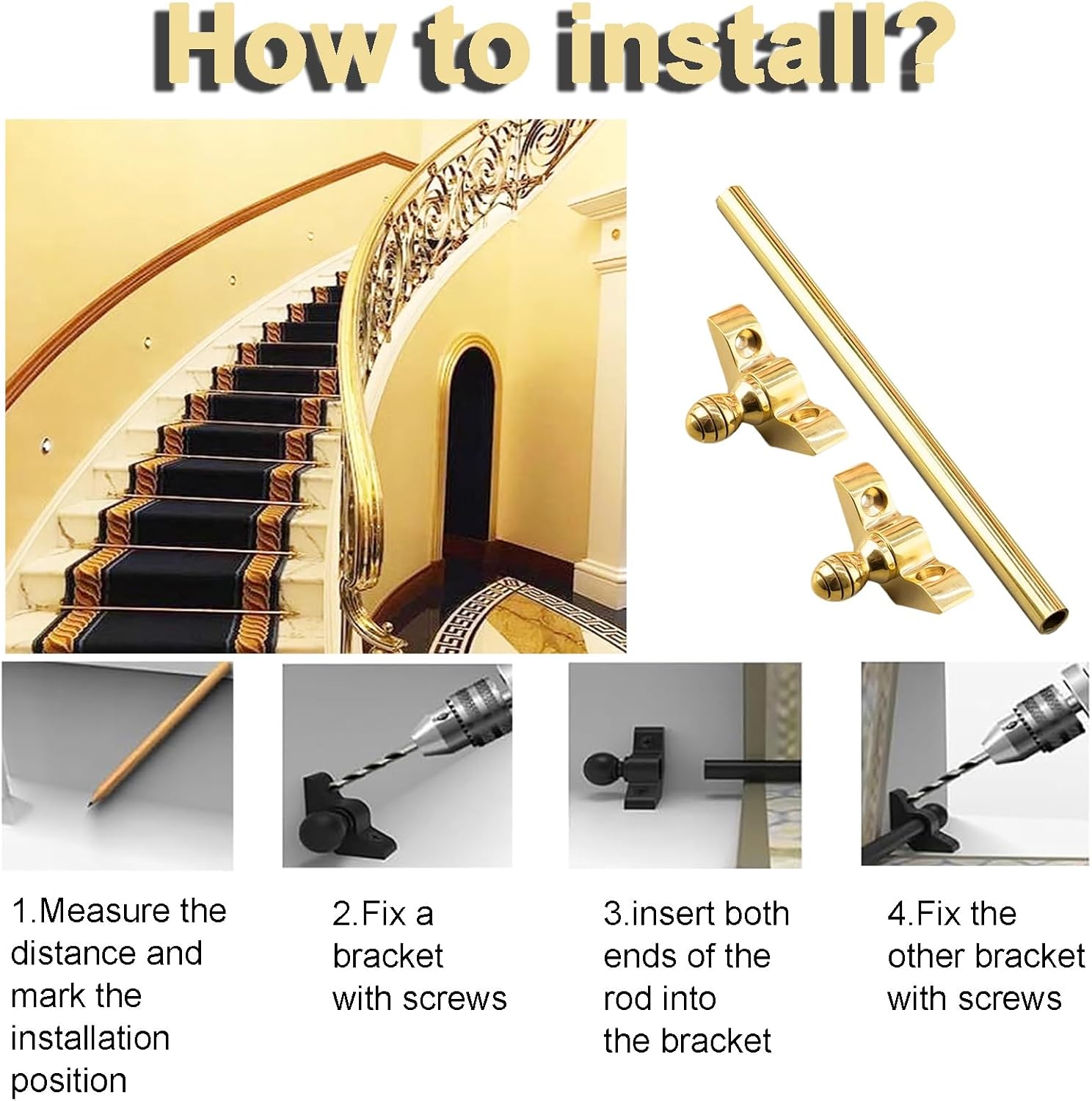 How to install?

1.Measure the distance and mark the installation position

2.Fix a bracket with screws

3.insert both ends of the rod into the bracket

4.Fix the other bracket with screws