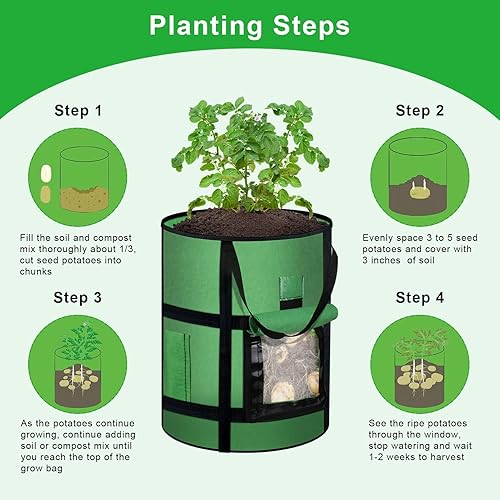 Planting Steps

Step 1

Fill the soil and compost mix thoroughly about 1/3, cut seed potatoes into chunks

Step 2

Evenly space 3 to 5 seed potatoes and cover with 3 inches of soil

Step 3

As the potatoes continue growing, continue adding soil or compost mix until you reach the top of the grow bag

Step 4

See the ripe potatoes through the window, stop watering and wait 1-2 weeks to harvest