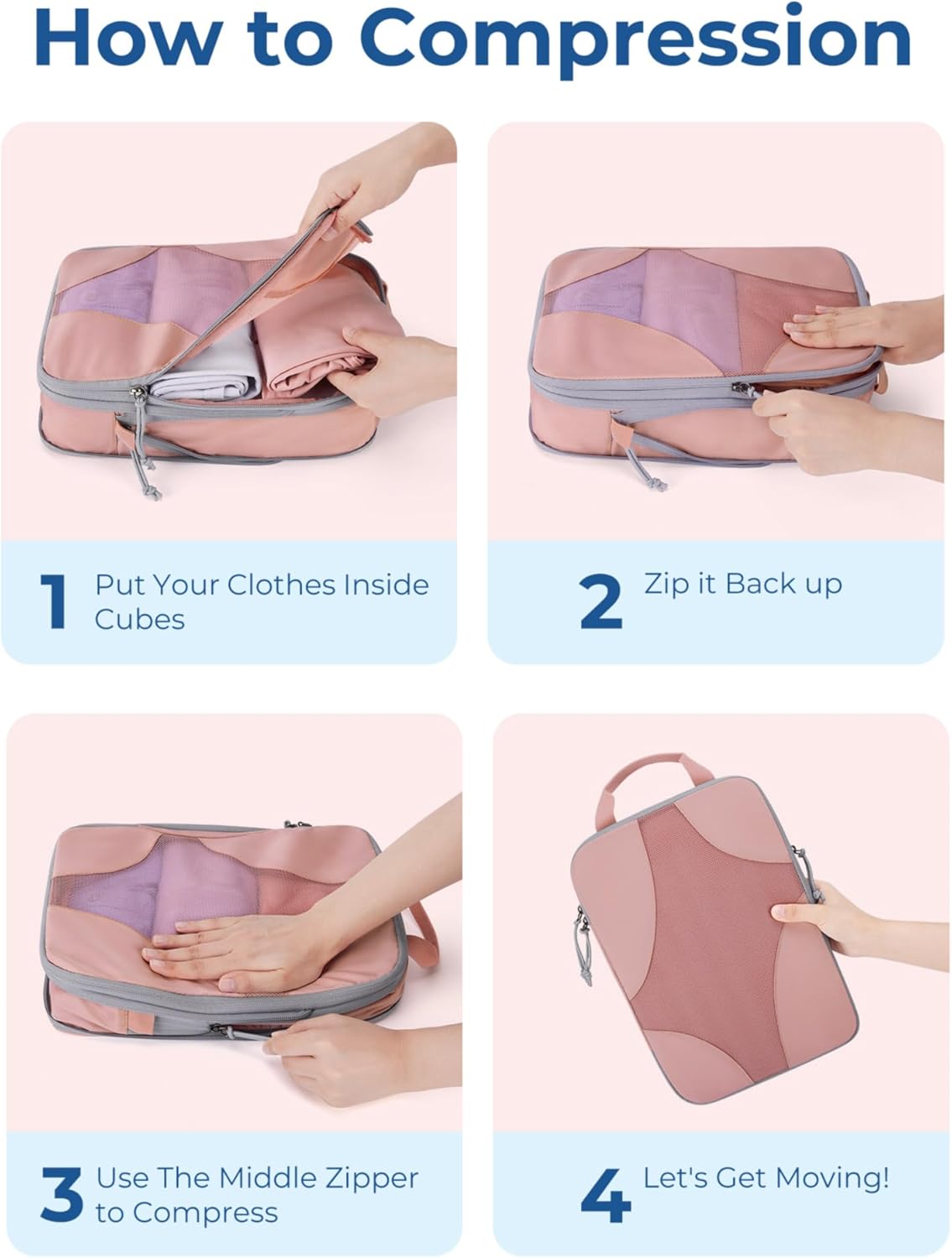 How to Compression

1 Put Your Clothes Inside Cubes

2 Zip it Back up

3 Use The Middle Zipper to Compress

4 Let's Get Moving!