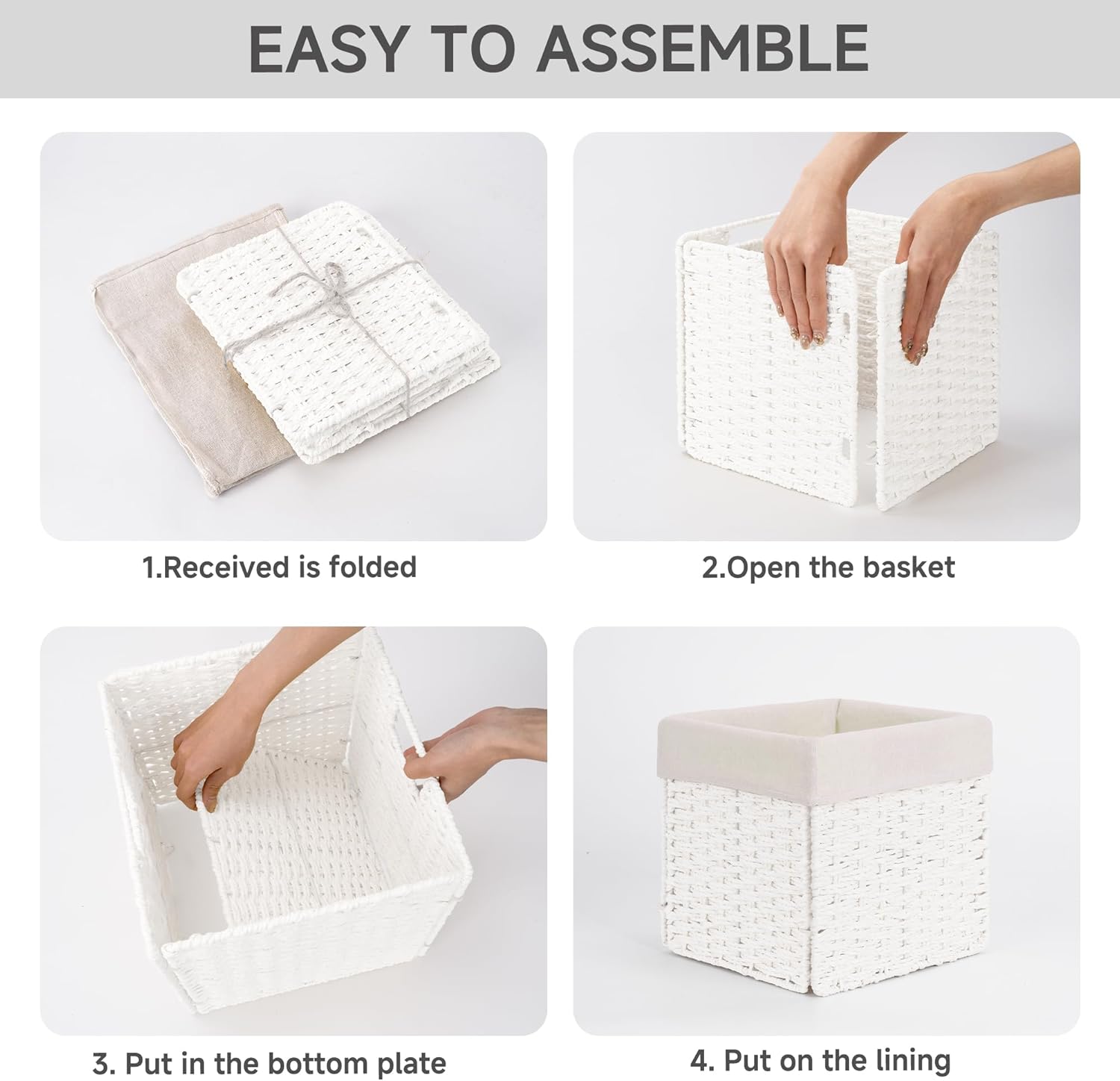 EASY TO ASSEMBLE

1.Received is folded

2.Open the basket

3. Put in the bottom plate

4. Put on the lining