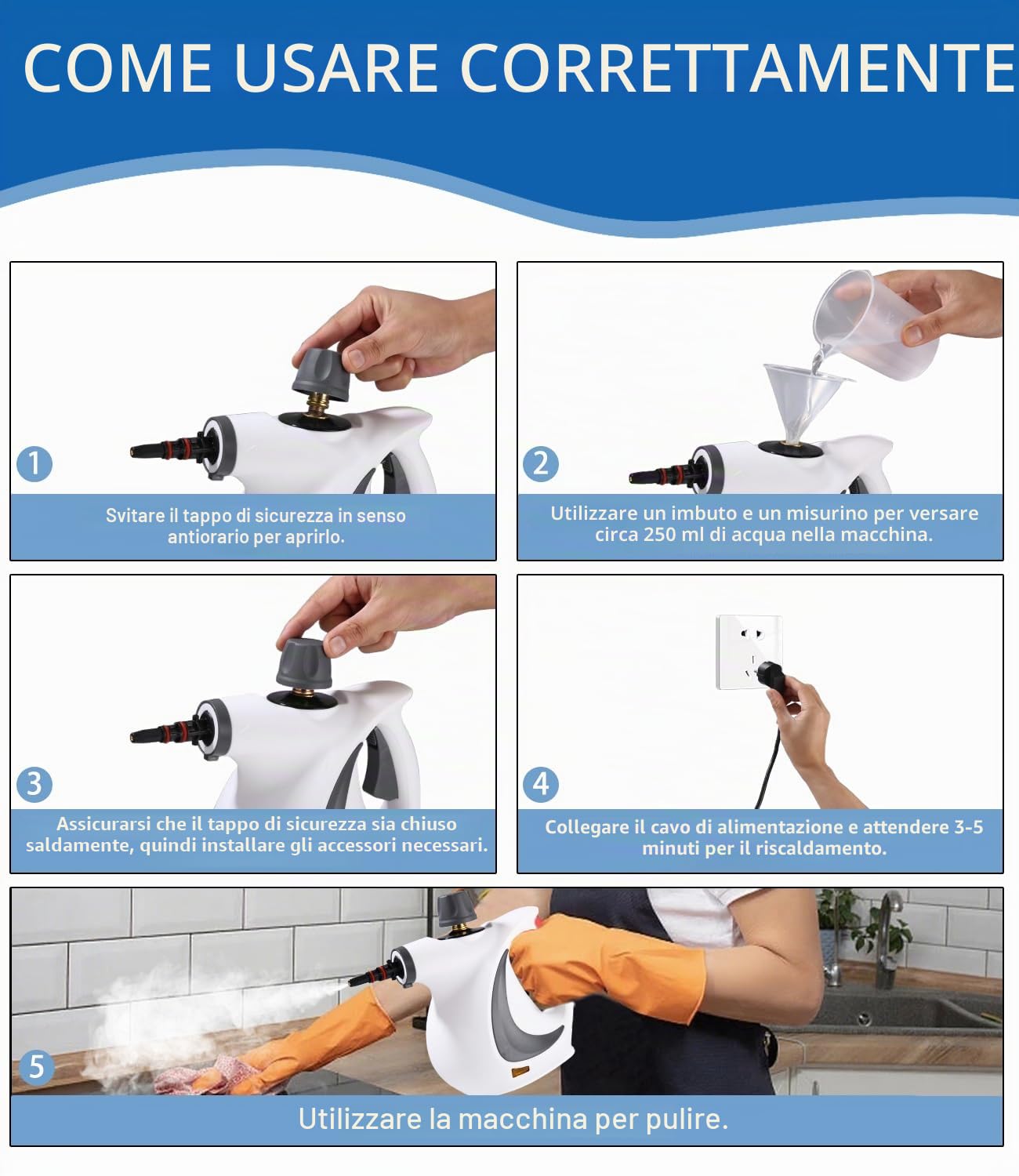 COME USARE CORRETTAMENTE

1

Svitare il tappo di sicurezza in senso antiorario per aprirlo.

2

Utilizzare un imbuto e un misurino per versare circa 250 ml di acqua nella macchina.

3

Assicurarsi che il tappo di sicurezza sia chiuso saldamente, quindi installare gli accessori necessari.

4

Collegare il cavo di alimentazione e attendere 3-5 minuti per il riscaldamento.

5

Utilizzare la macchina per pulire.