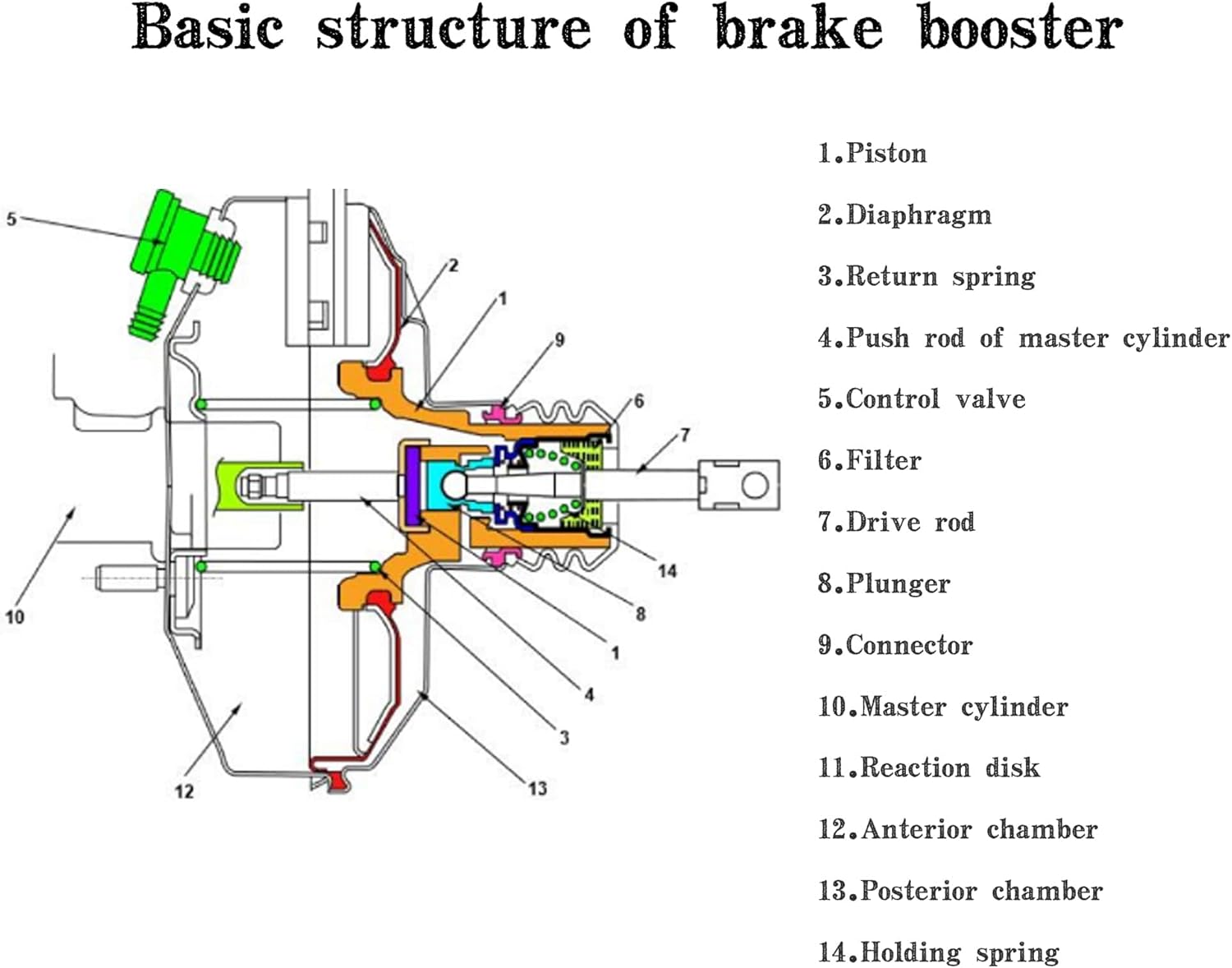 Basic structure of brake booster

5
2
1
9
6
7
14
8
1
4
3
13
12
10

1.Piston

2.Diaphragm

3.Return spring

4.Push rod of master cylinder

5.Control valve

6.Filter

7.Drive rod

8.Plunger

9.Connector

10.Master cylinder

11.Reaction disk

12.Anterior chamber

13.Posterior chamber

14.Holding spring