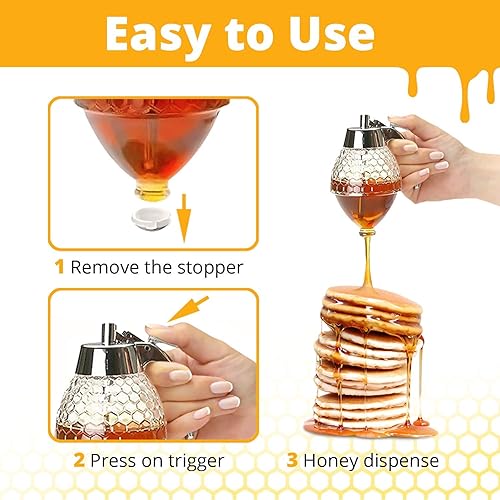 Easy to Use

1 Remove the stopper

2 Press on trigger

3 Honey dispense