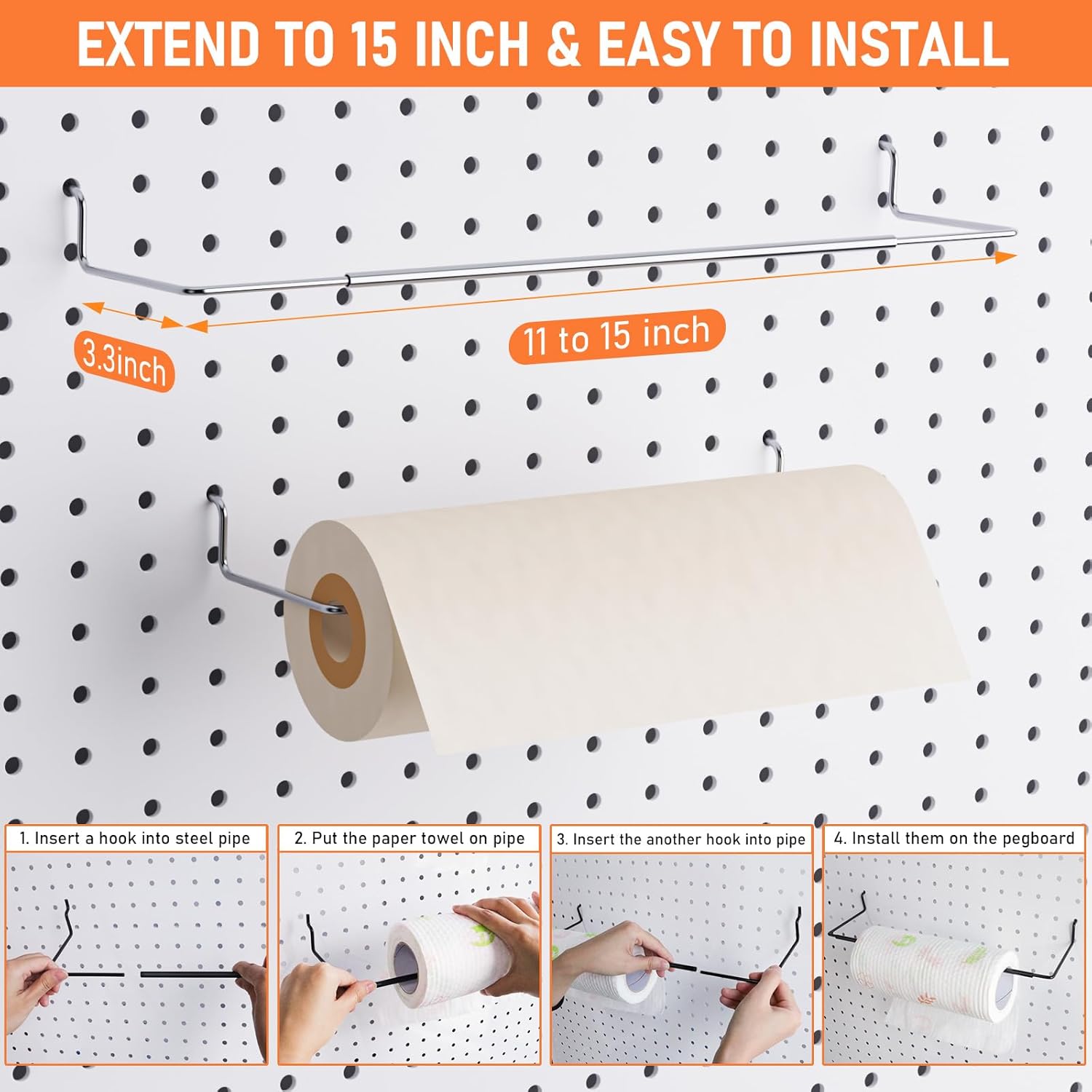 EXTEND TO 15 INCH & EASY TO INSTALL

3.3inch

11 to 15 inch

1. Insert a hook into steel pipe

2. Put the paper towel on pipe

3. Insert the another hook into pipe

4. Install them on the pegboard