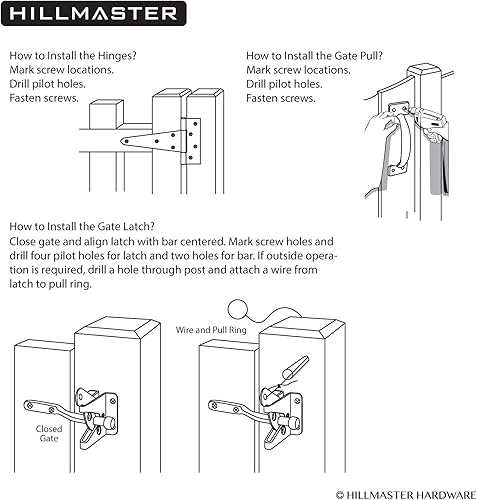 HILLMASTER

How to Install the Hinges?
Mark screw locations.
Drill pilot holes.
Fasten screws.

How to Install the Gate Pull?
Mark screw locations.
Drill pilot holes.
Fasten screws.

How to Install the Gate Latch?
Close gate and align latch with bar centered. Mark screw holes and drill four pilot holes for latch and two holes for bar. If outside operation is required, drill a hole through post and attach a wire from latch to pull ring.

Wire and Pull Ring

Closed Gate

© HILLMASTER HARDWARE