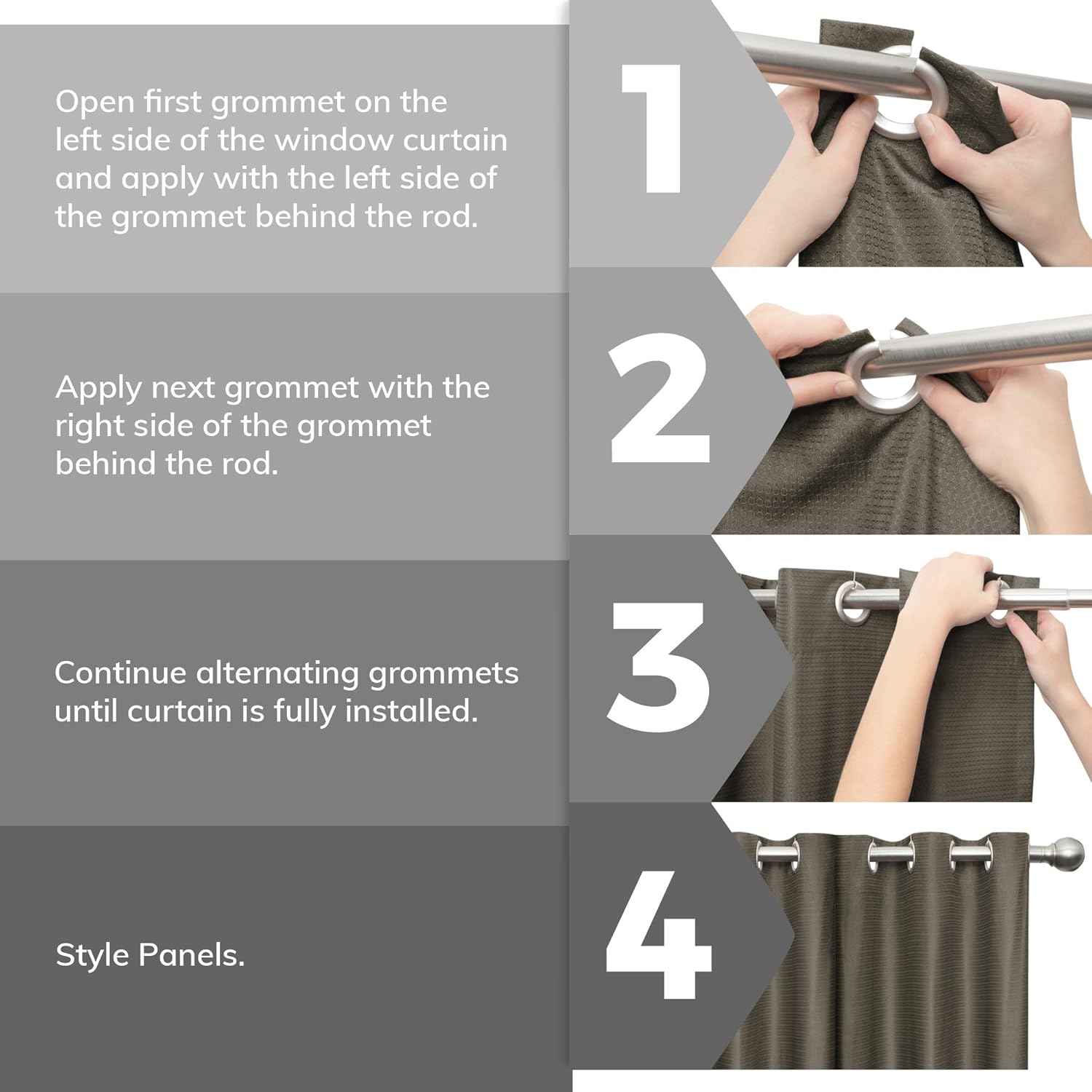 Open first grommet on the left side of the window curtain and apply with the left side of the grommet behind the rod.

1

Apply next grommet with the right side of the grommet behind the rod.

2

Continue alternating grommets until curtain is fully installed.

3

Style Panels.

4