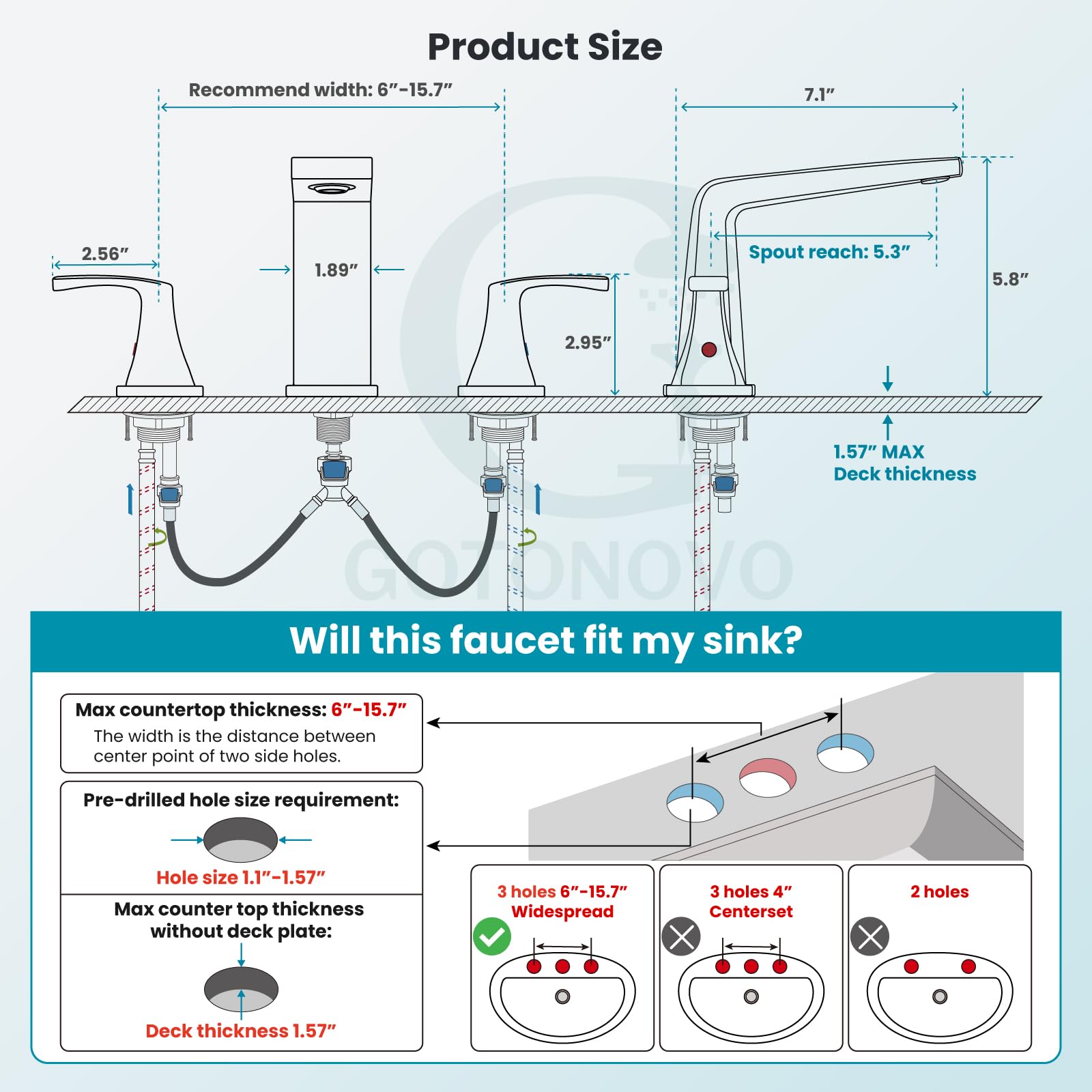 Product Size

Recommend width: 6″-15.7″

7.1″

2.56″

1.89″

2.95″

Spout reach: 5.3″

5.8″

1.57″ MAX
Deck thickness

GOTONOVO

Will this faucet fit my sink?

Max countertop thickness: 6″-15.7″
The width is the distance between center point of two side holes.

Pre-drilled hole size requirement:

Hole size 1.1″-1.57″

Max counter top thickness without deck plate:

Deck thickness 1.57″

3 holes 6″-15.7″
Widespread

3 holes 4″
Centerset

2 holes