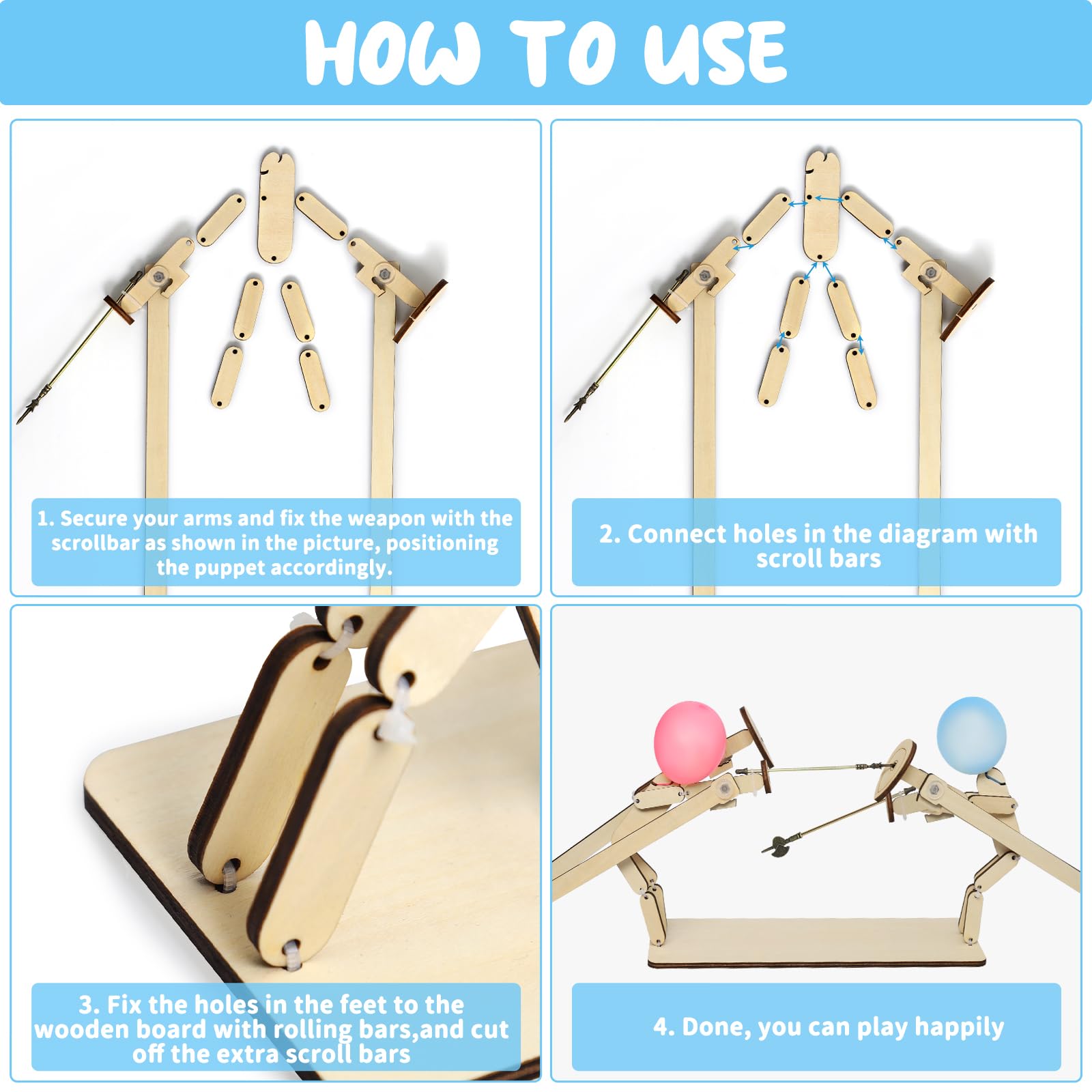 HOW TO USE

1. Secure your arms and fix the weapon with the scrollbar as shown in the picture, positioning the puppet accordingly.

2. Connect holes in the diagram with scroll bars

3. Fix the holes in the feet to the wooden board with rolling bars,and cut off the extra scroll bars

4. Done, you can play happily