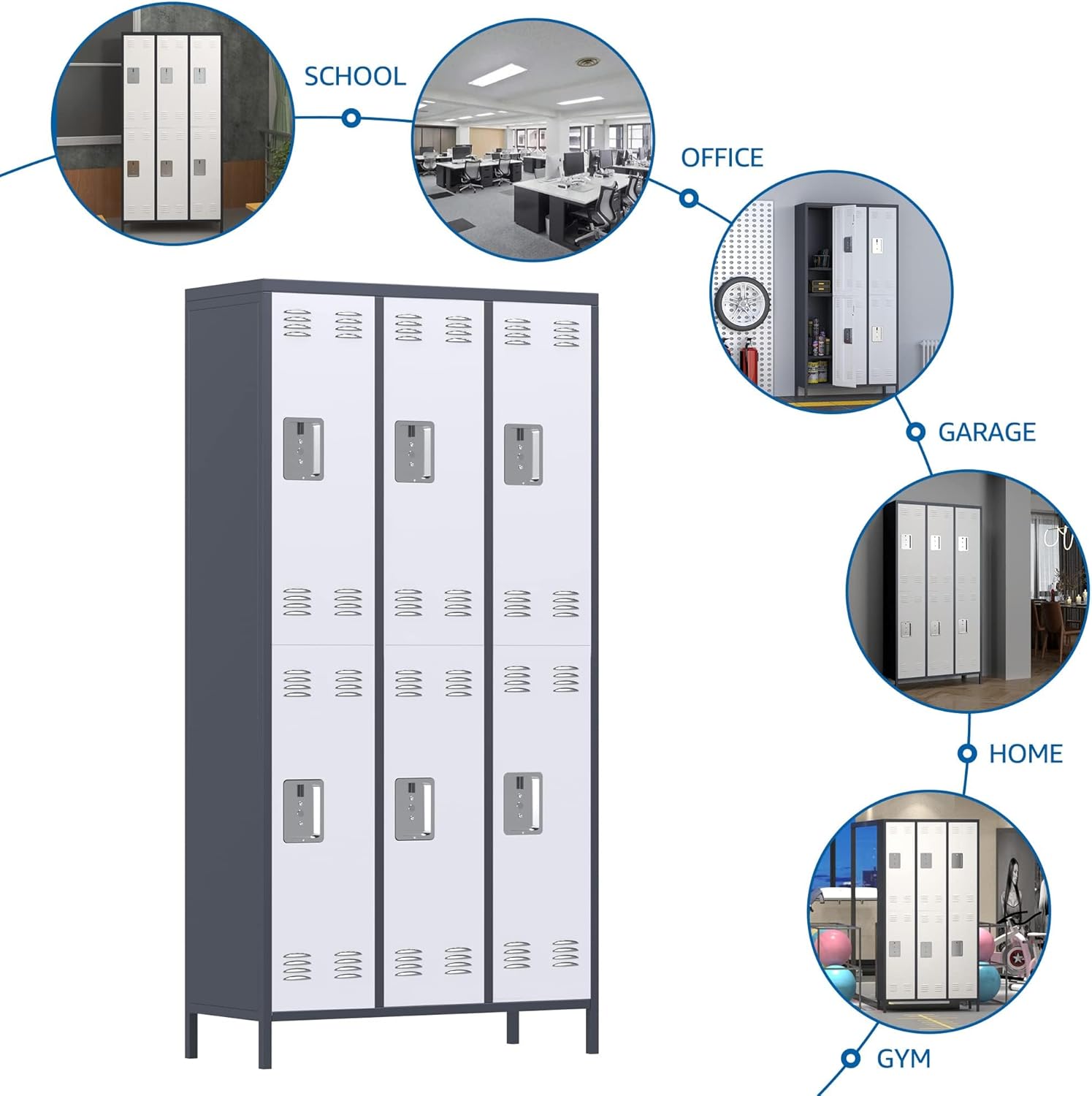 SCHOOL

OFFICE

GARAGE

HOME

GYM