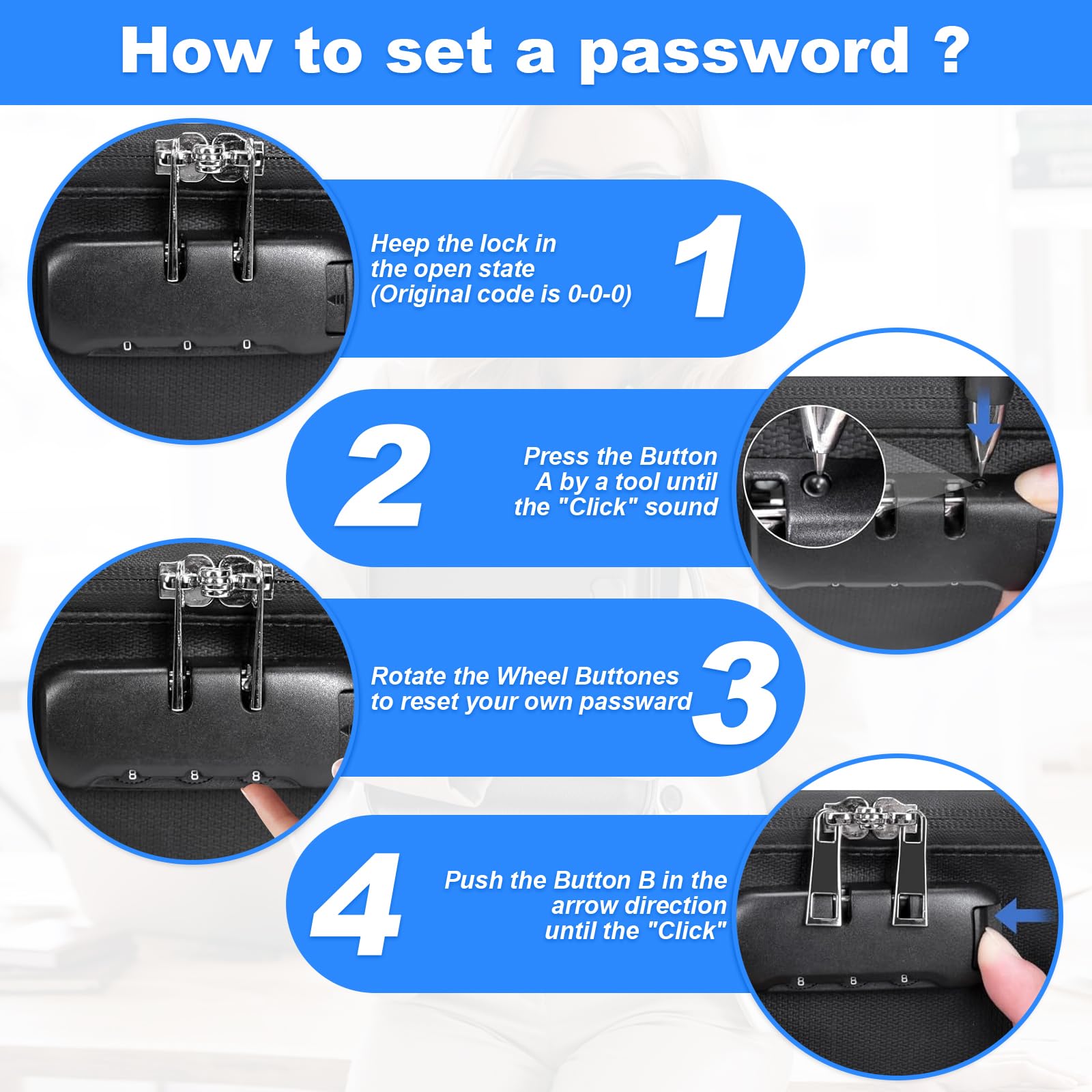 How to set a password ?

Heep the lock in the open state (Original code is 0-0-0)

1

0 0 0

2

Press the Button A by a tool until the "Click" sound

Rotate the Wheel Buttones to reset your own passward

3

8 8 8

4

Push the Button B in the arrow direction until the "Click"

8 8 8