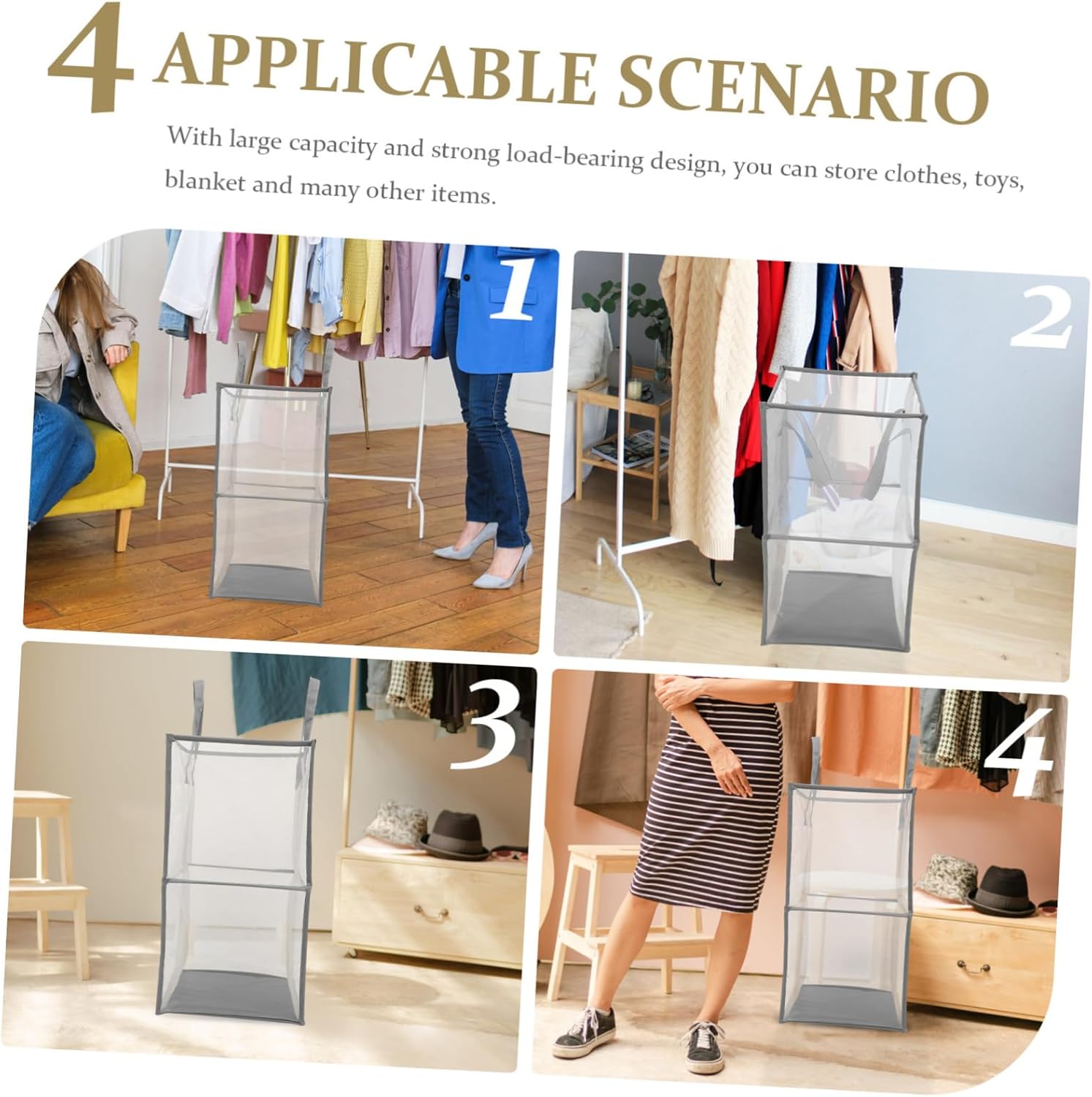 4 APPLICABLE SCENARIO

With large capacity and strong load-bearing design, you can store clothes, toys, blanket and many other items.

1

2

3

4