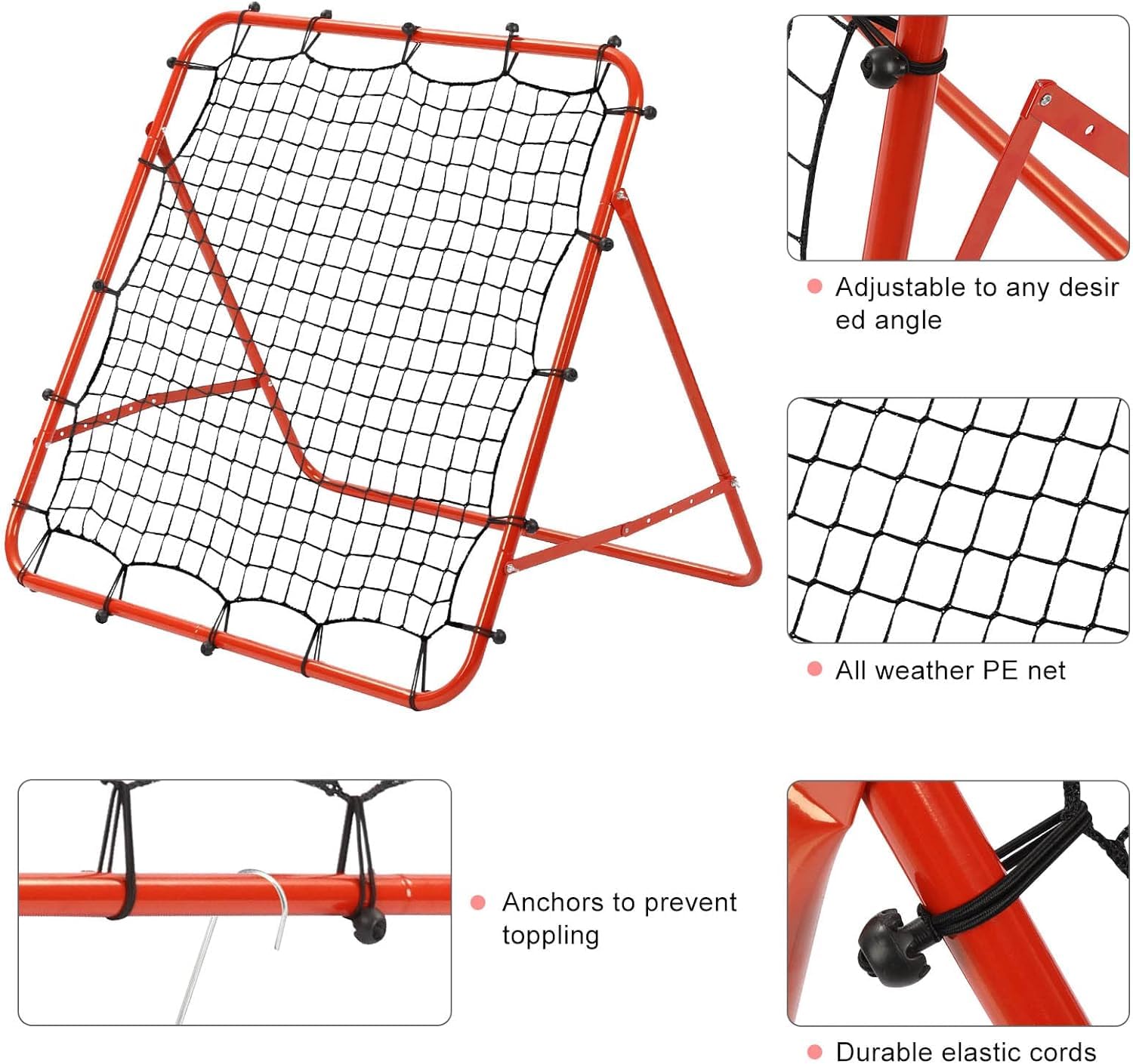 Adjustable to any desir ed angle

All weather PE net

Anchors to prevent toppling

Durable elastic cords