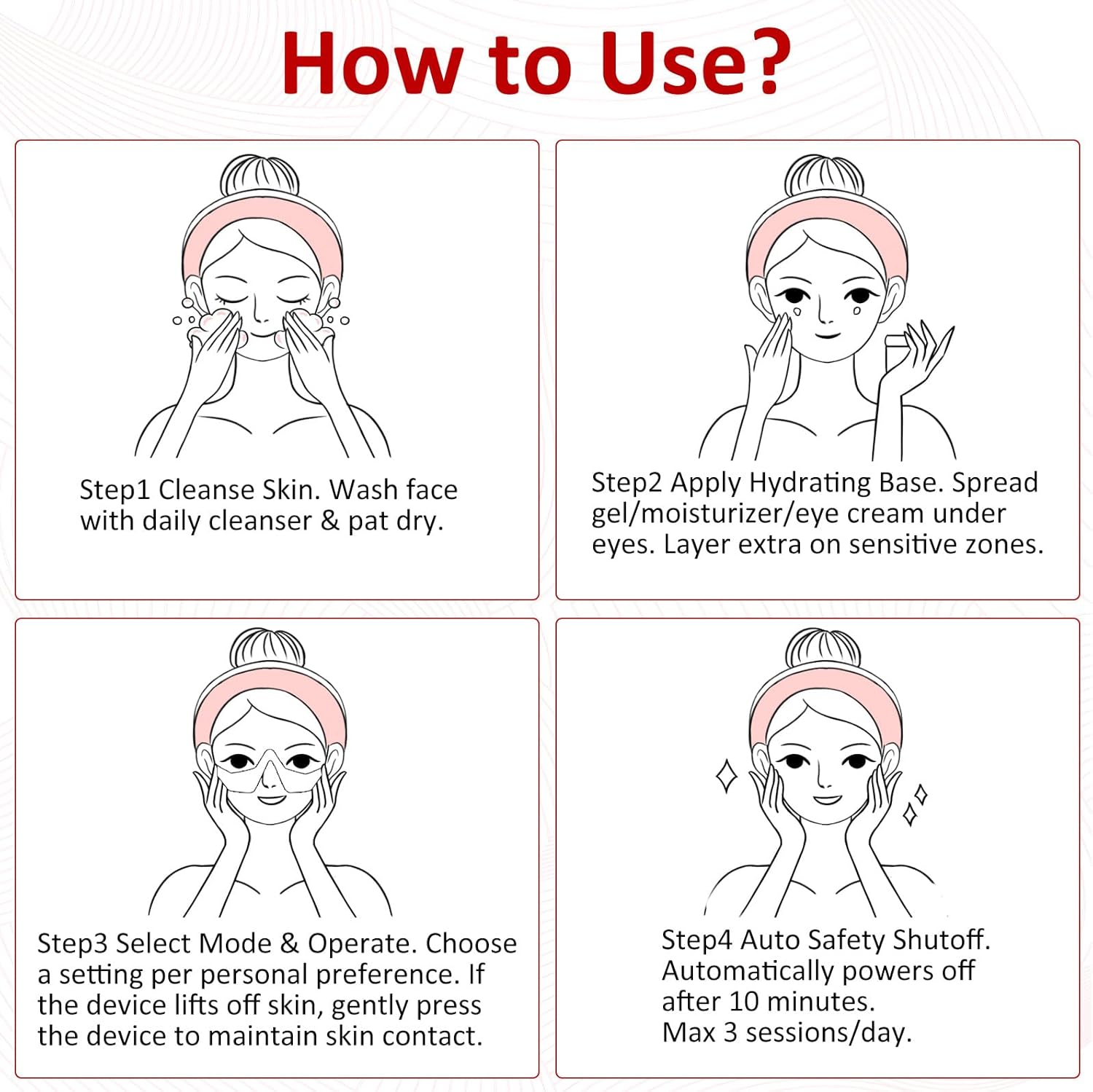 How to Use?

Step1 Cleanse Skin. Wash face with daily cleanser & pat dry.

Step2 Apply Hydrating Base. Spread gel/moisturizer/eye cream under eyes. Layer extra on sensitive zones.

Step3 Select Mode & Operate. Choose a setting per personal preference. If the device lifts off skin, gently press the device to maintain skin contact.

Step4 Auto Safety Shutoff. Automatically powers off after 10 minutes.
Max 3 sessions/day.