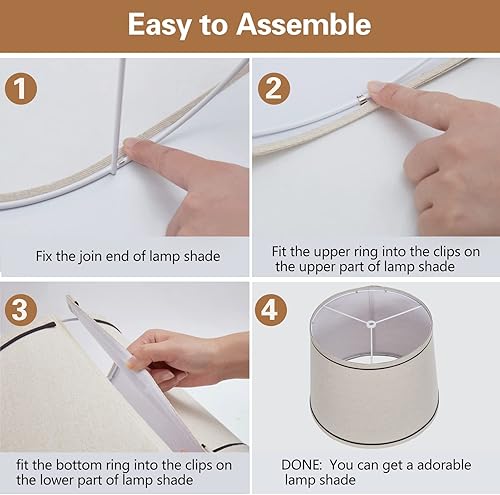 Easy to Assemble

1

Fix the join end of lamp shade

2

Fit the upper ring into the clips on the upper part of lamp shade

3

fit the bottom ring into the clips on the lower part of lamp shade

4

DONE: You can get a adorable lamp shade