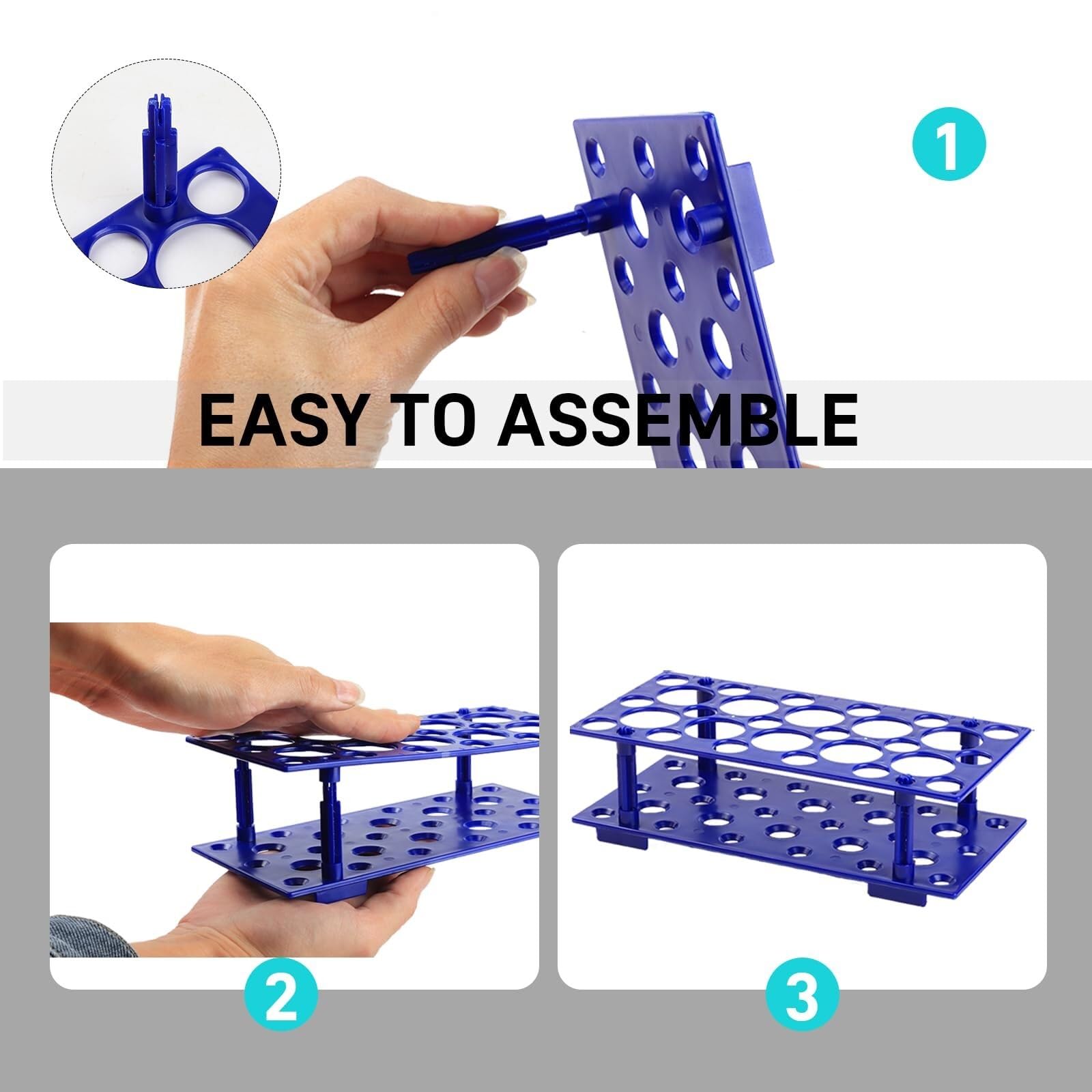 1

EASY TO ASSEMBLE

2

3