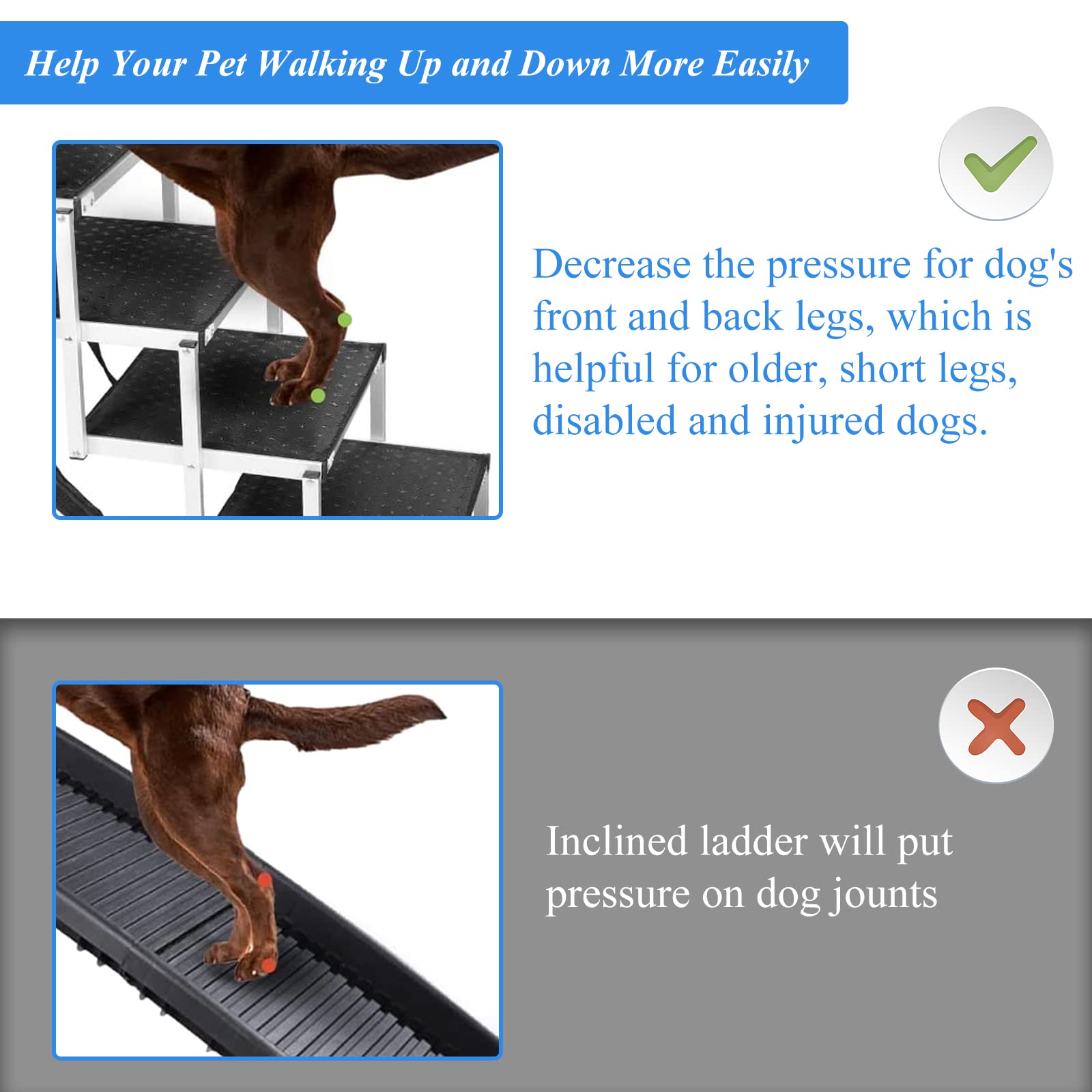 Help Your Pet Walking Up and Down More Easily

Decrease the pressure for dog's front and back legs, which is helpful for older, short legs, disabled and injured dogs.

Inclined ladder will put pressure on dog jounts