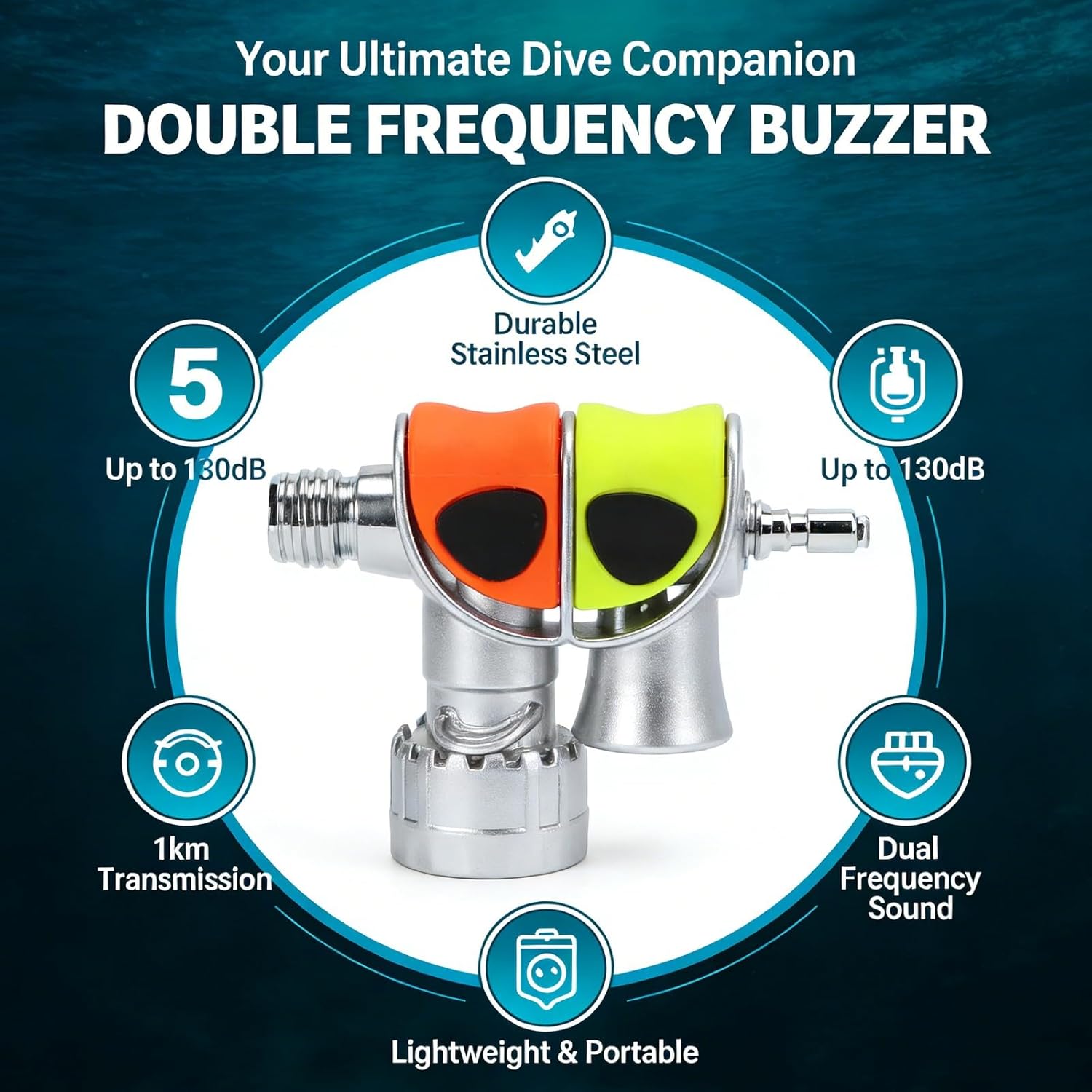 Your Ultimate Dive Companion

DOUBLE FREQUENCY BUZZER

Durable Stainless Steel

5

Up to 130dB

Up to 130dB

1km Transmission

Dual Frequency Sound

Lightweight & Portable