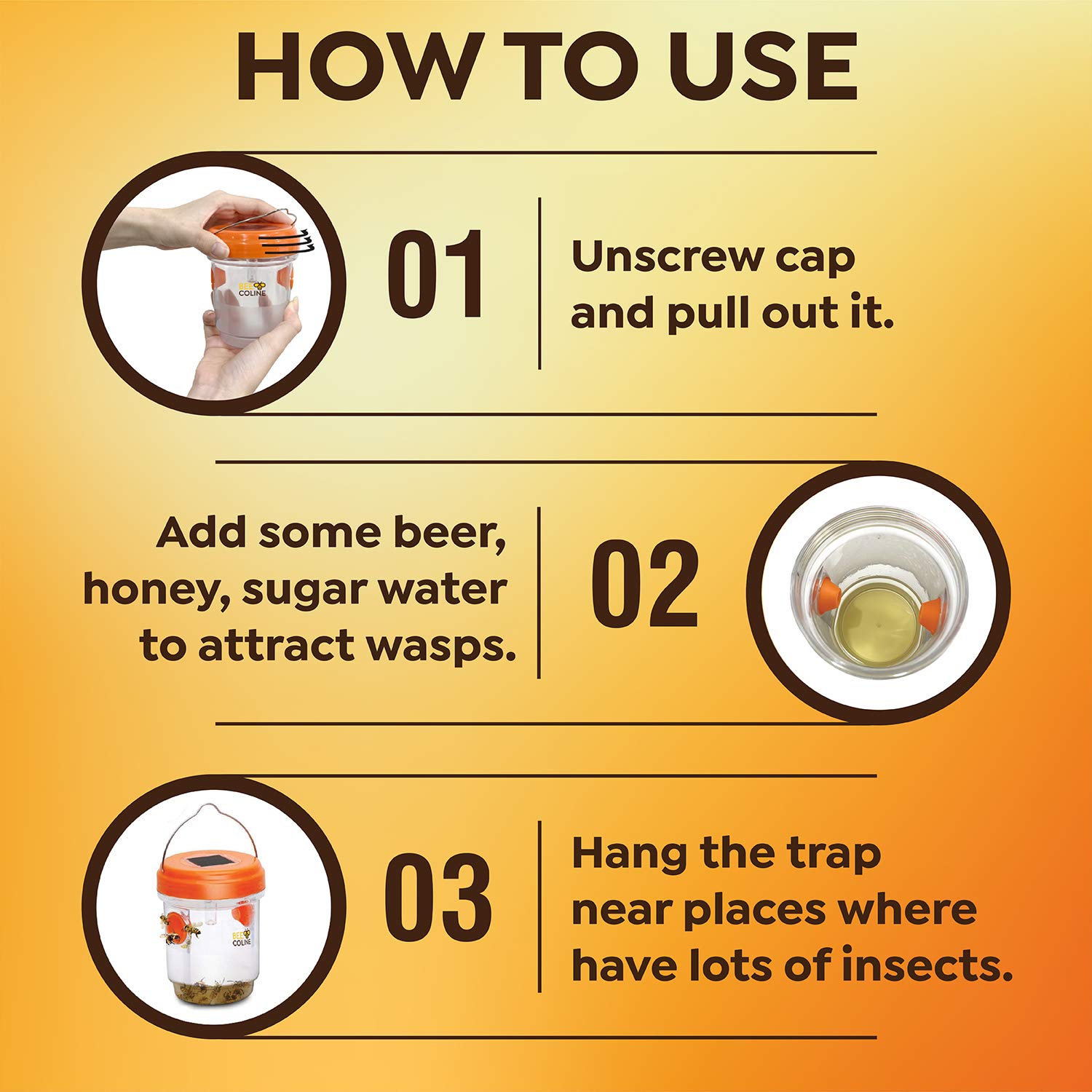 HOW TO USE

BEE COLINE

01

Unscrew cap and pull out it.

Add some beer, honey, sugar water to attract wasps.

02

BEE COLINE

03

Hang the trap near places where have lots of insects.