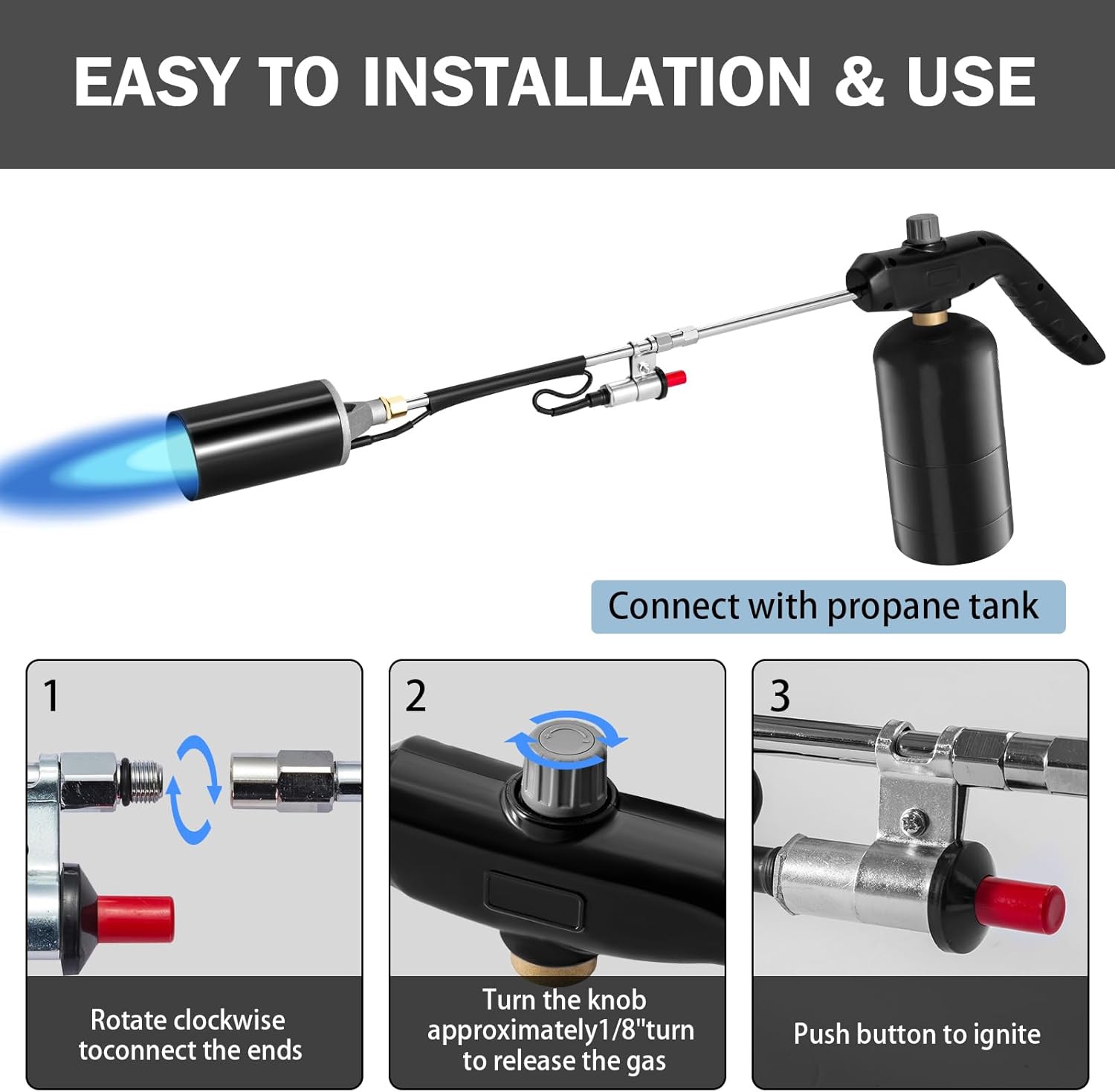 EASY TO INSTALLATION & USE

Connect with propane tank

1

Rotate clockwise toconnect the ends

2

Turn the knob approximately1/8"turn to release the gas

3

Push button to ignite