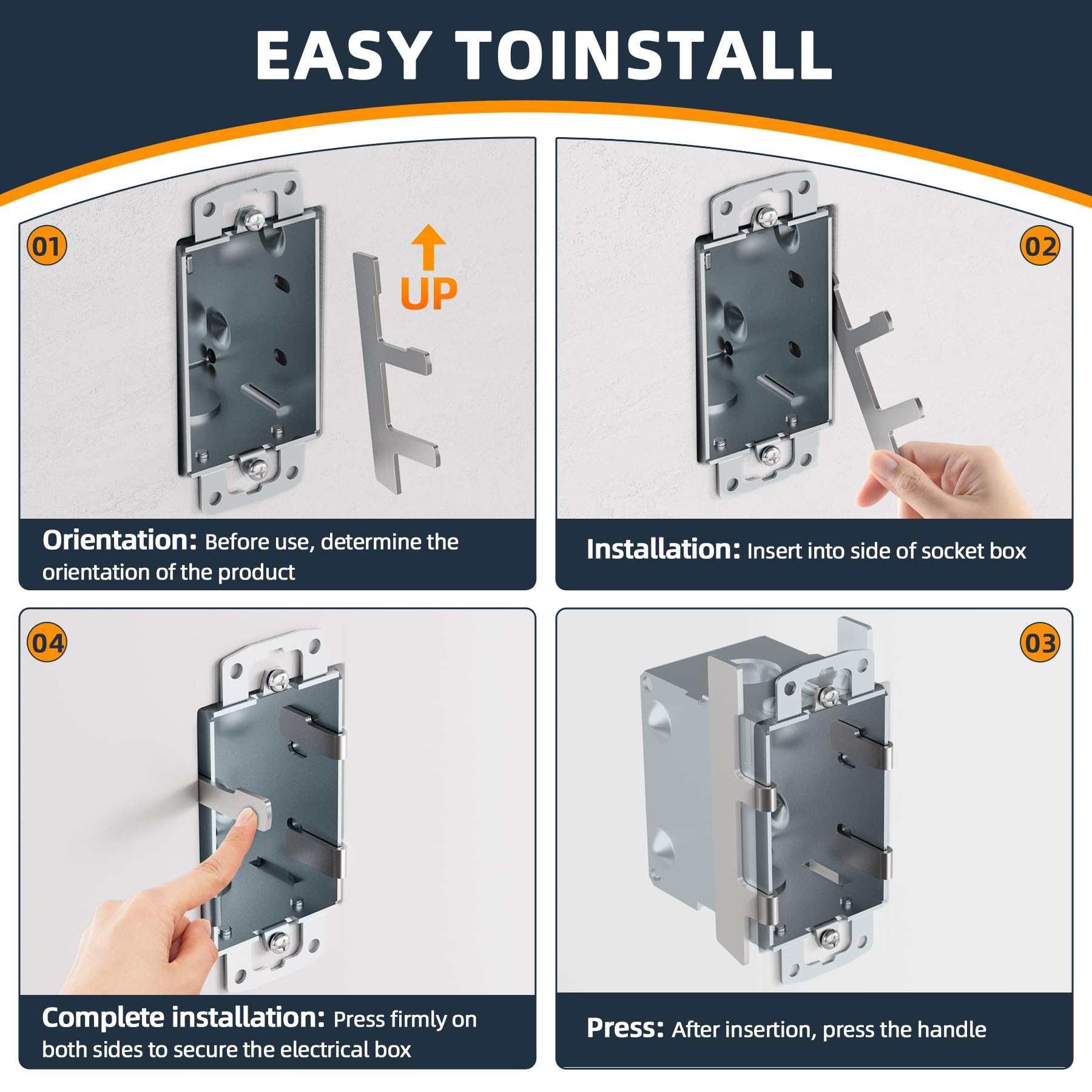 EASY TOINSTALL

01

UP

Orientation: Before use, determine the orientation of the product

02

Installation: Insert into side of socket box

04

Complete installation: Press firmly on both sides to secure the electrical box

03

Press: After insertion, press the handle