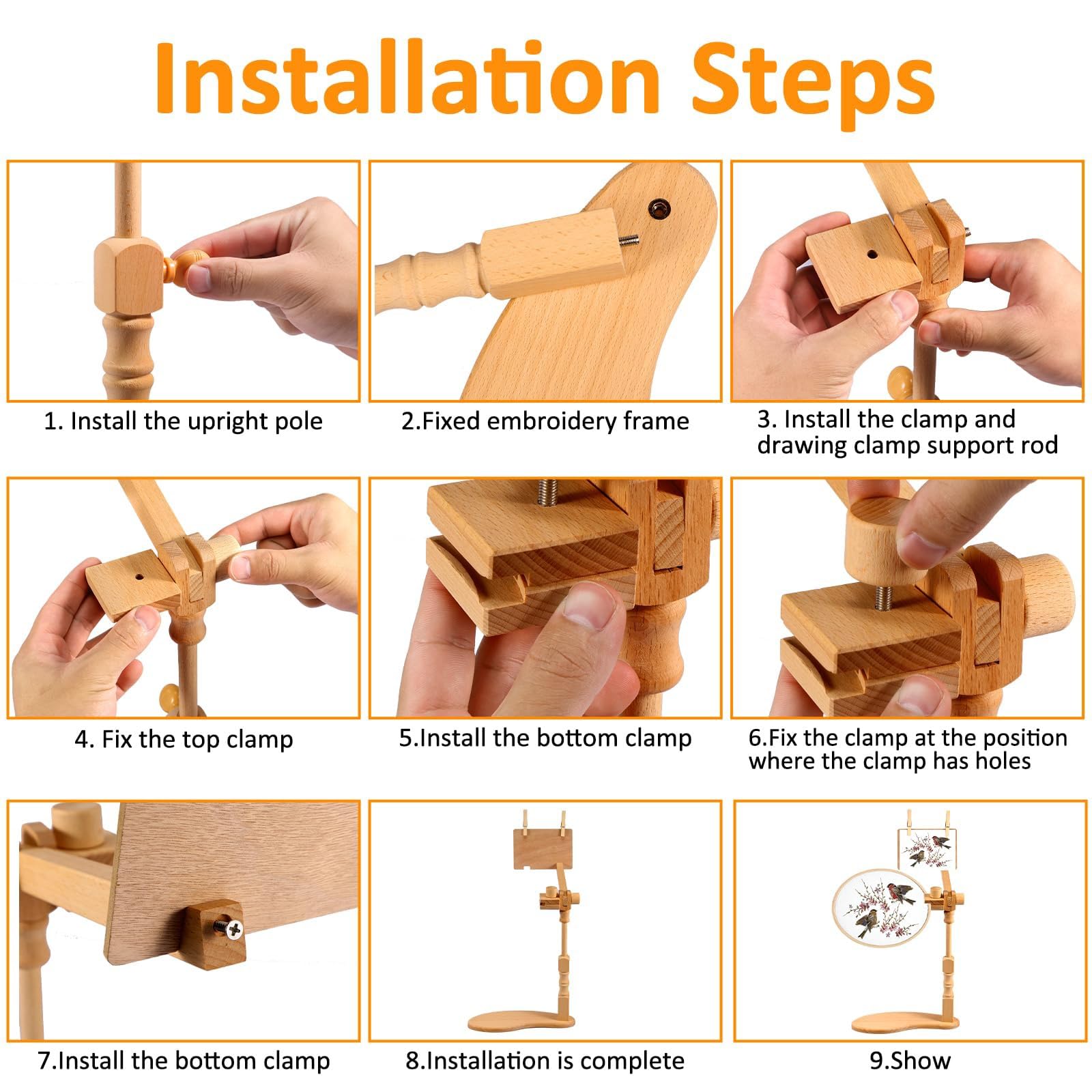 Installation Steps

1. Install the upright pole

2.Fixed embroidery frame

3. Install the clamp and drawing clamp support rod

4. Fix the top clamp

5.Install the bottom clamp

6.Fix the clamp at the position where the clamp has holes

7.Install the bottom clamp

8.Installation is complete

9.Show